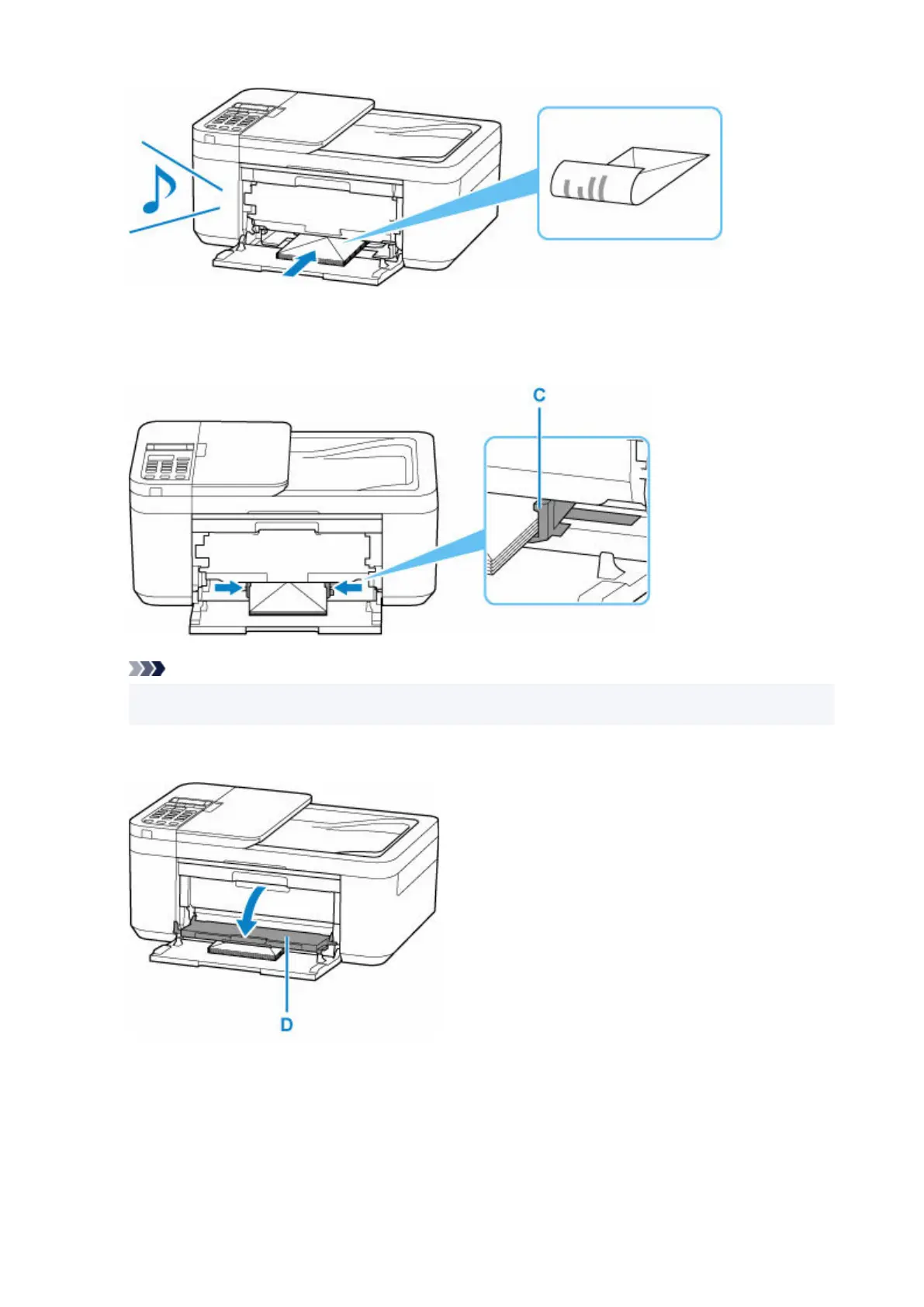 C

D