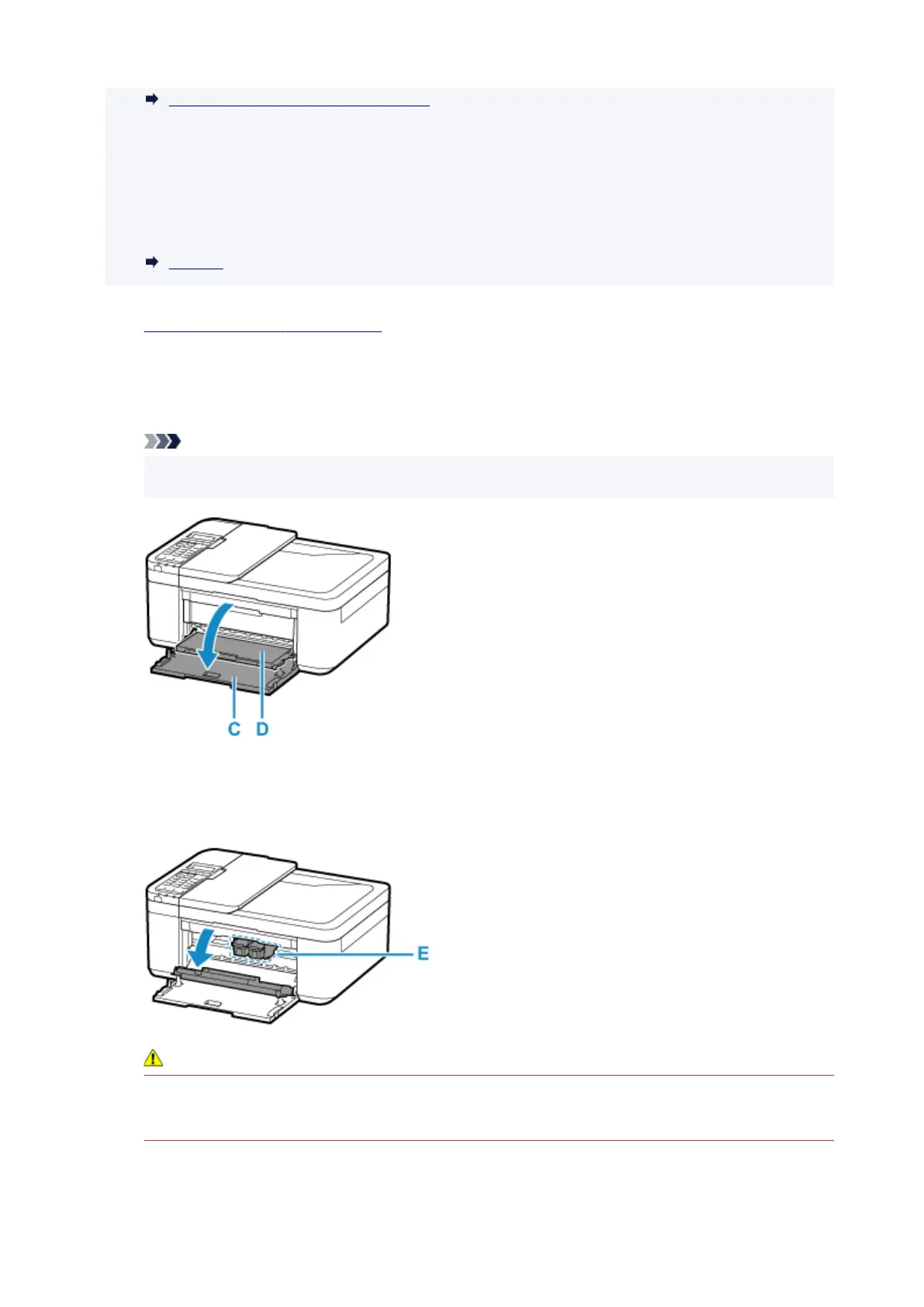 C D

E