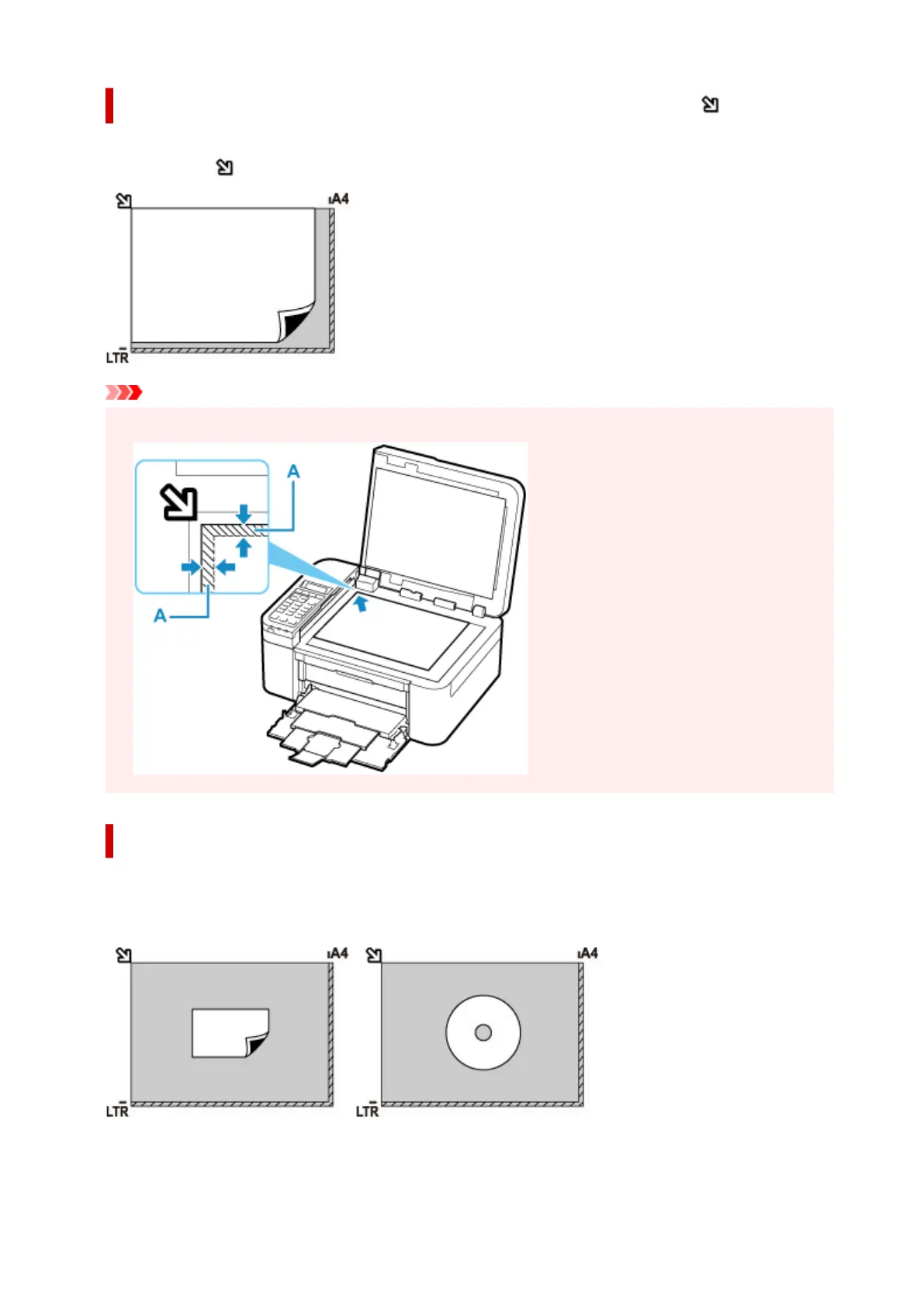 A4
LTR

A
A

A4
LTR
A4
LTR