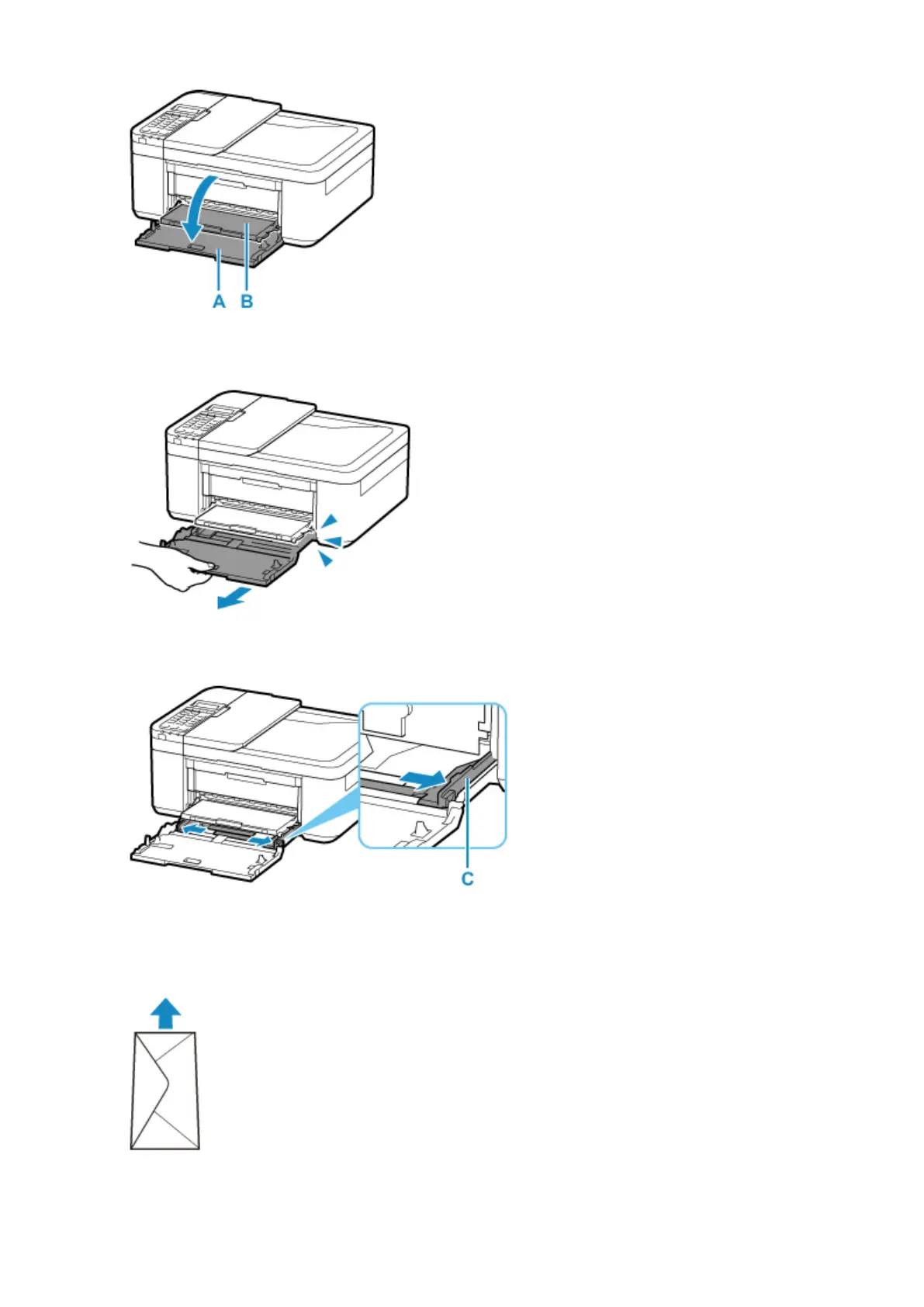 A B

C