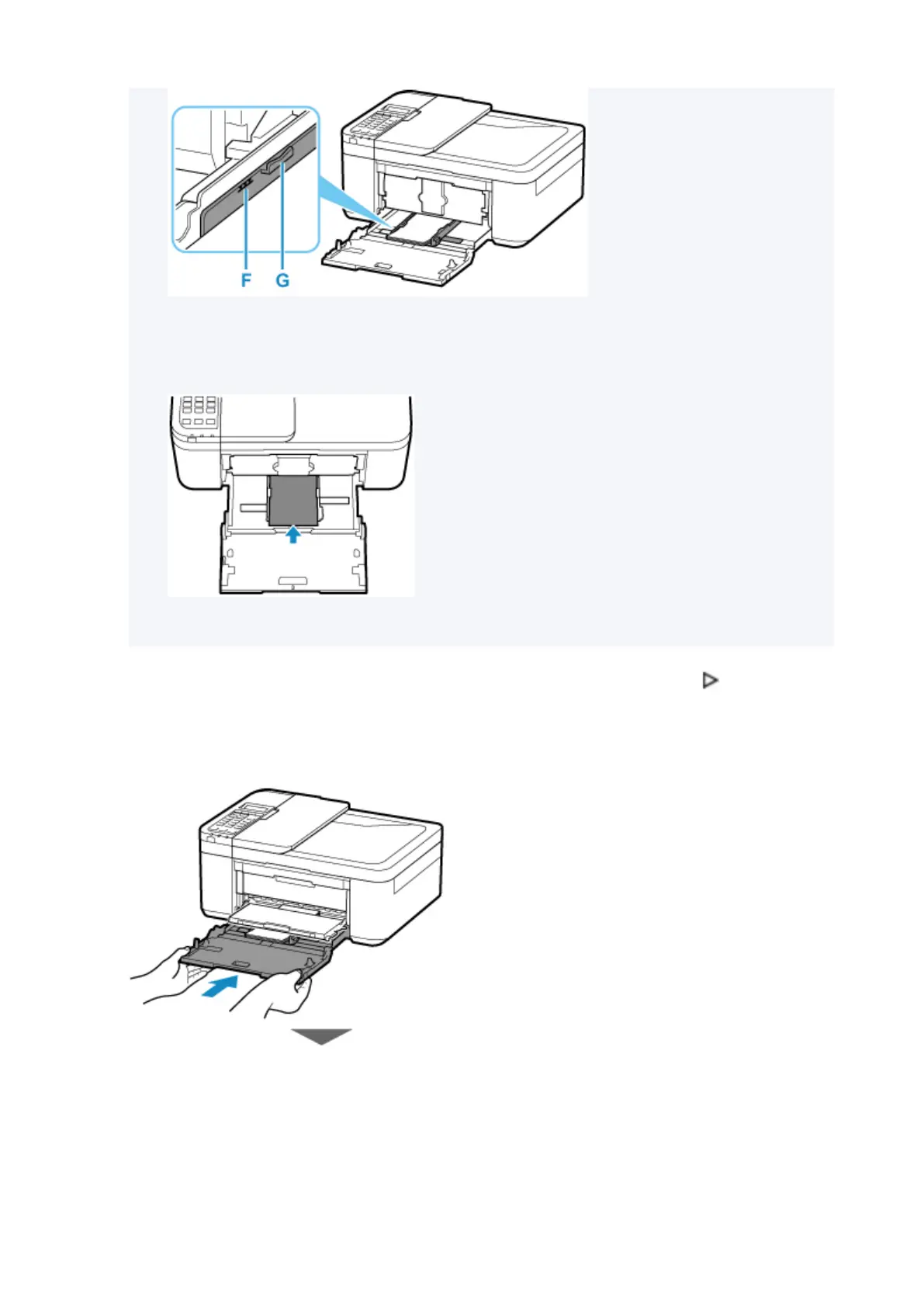 F G