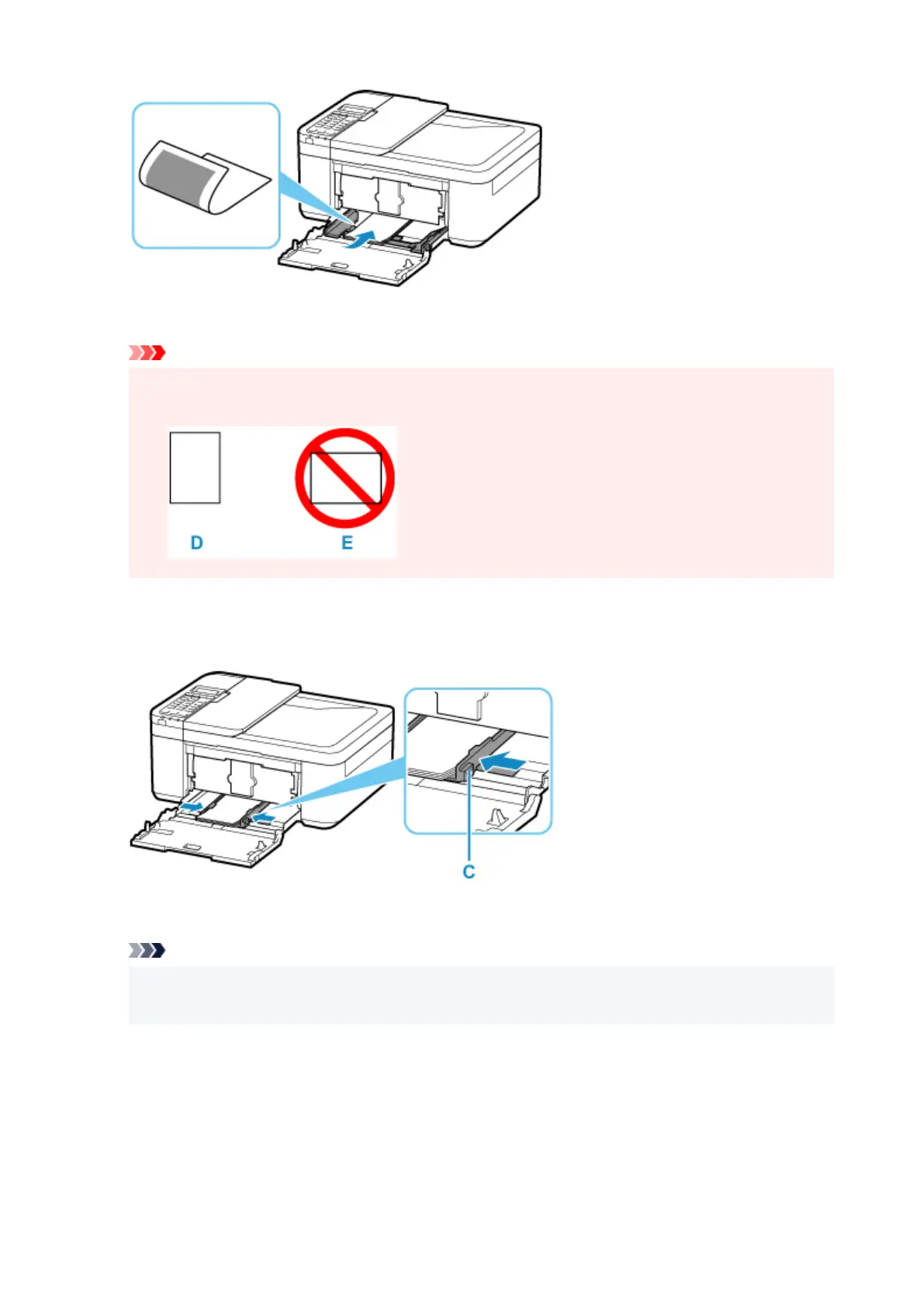 D

E

C