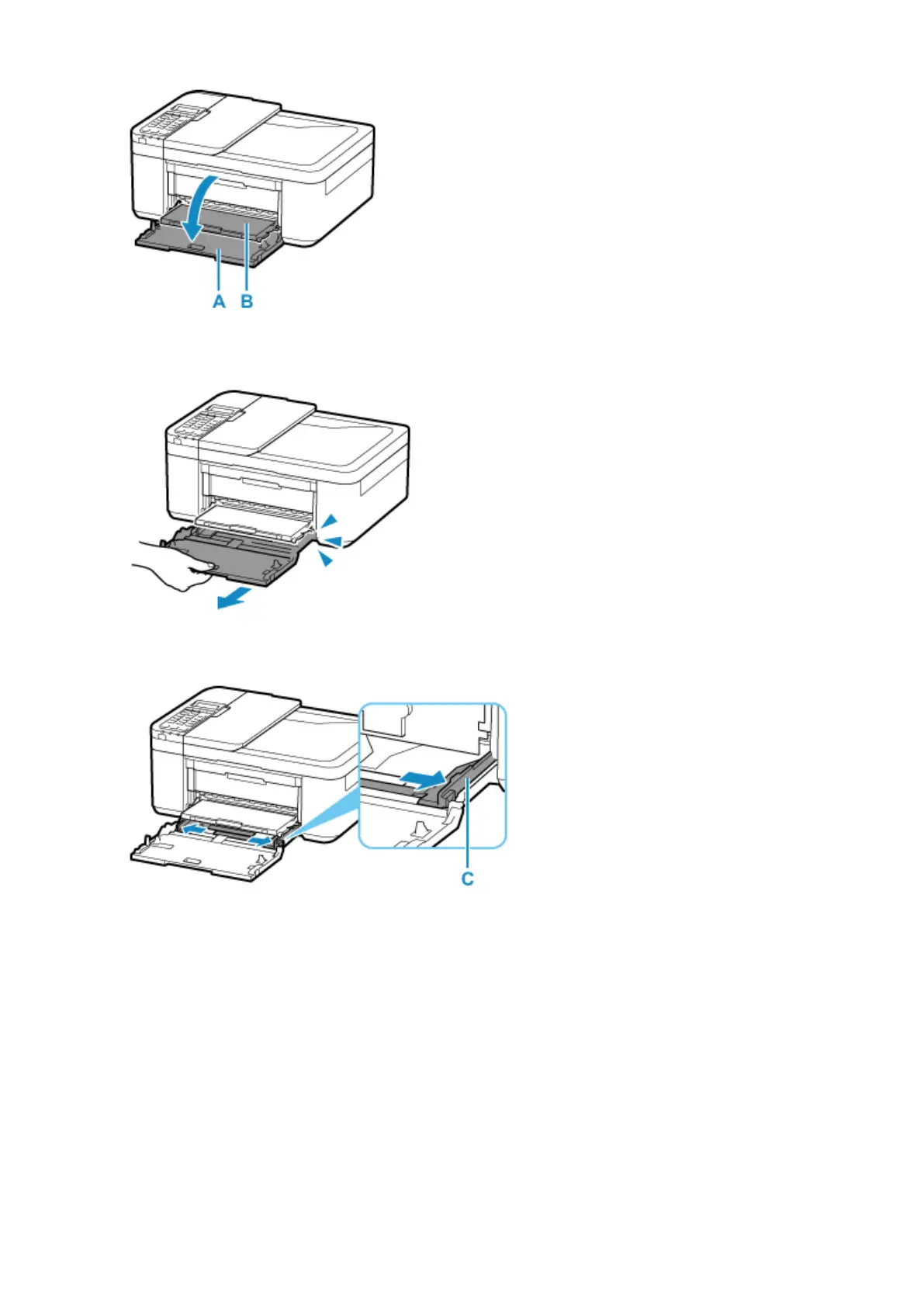 A B

C