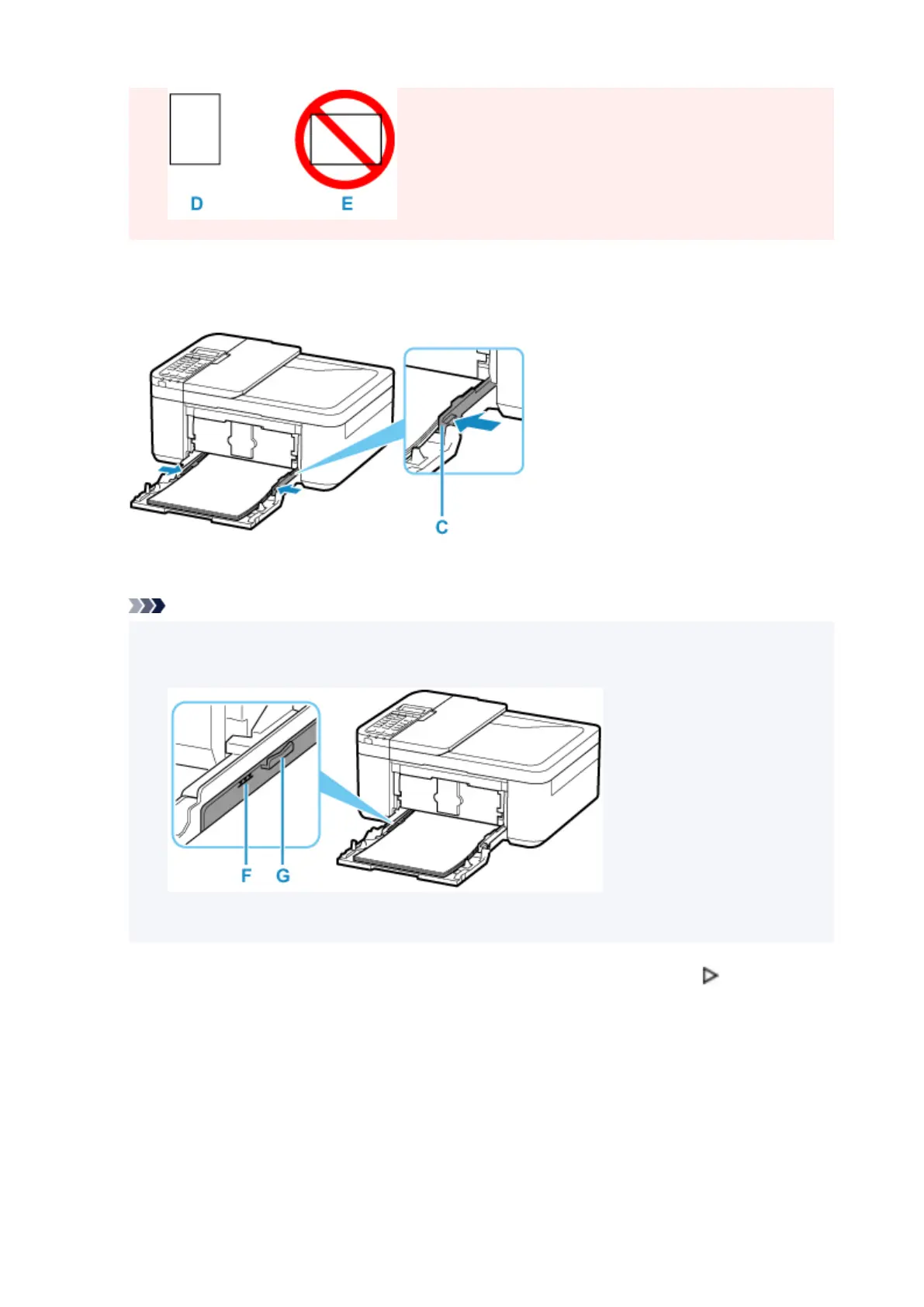 D

E

C

F G