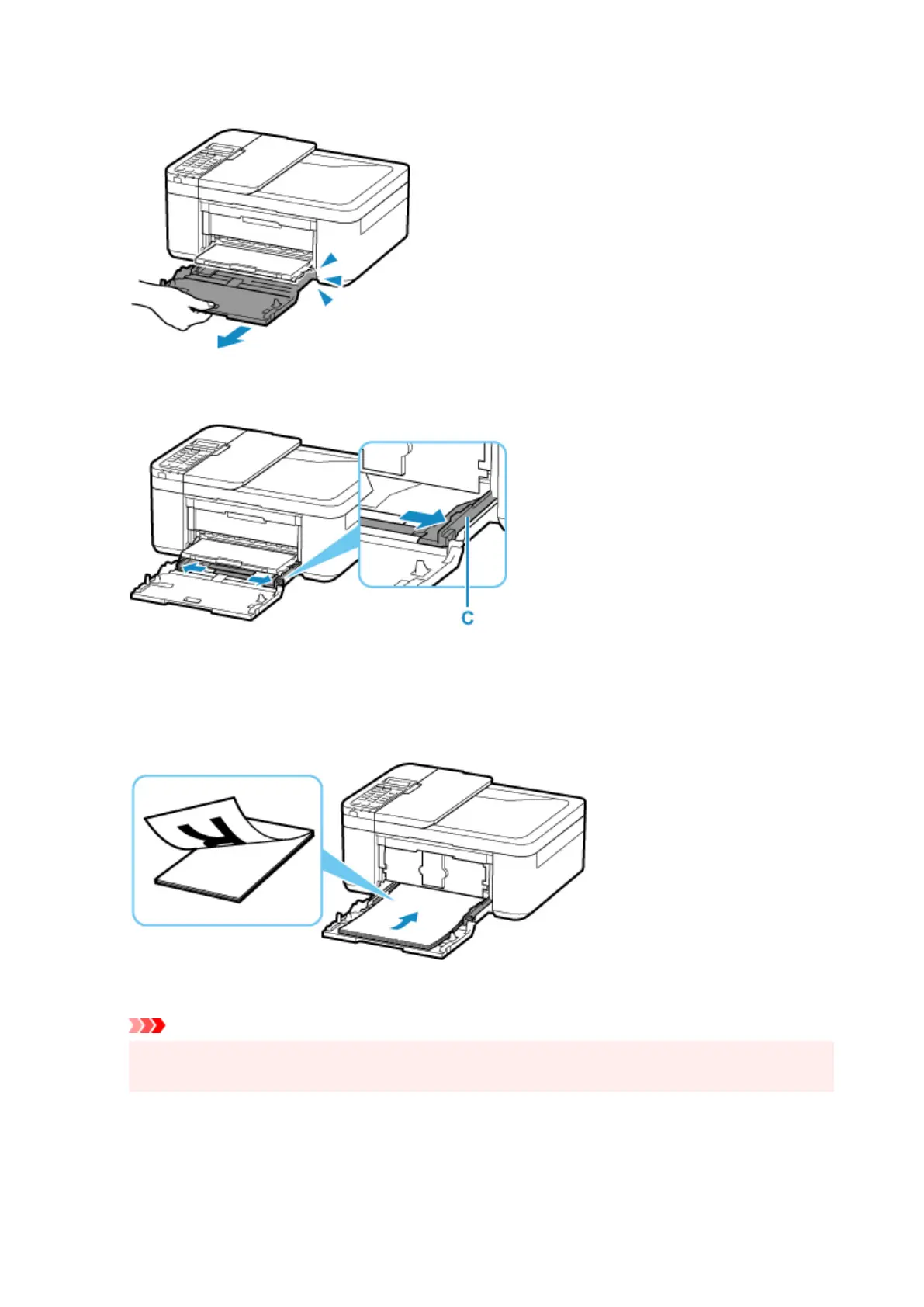 C