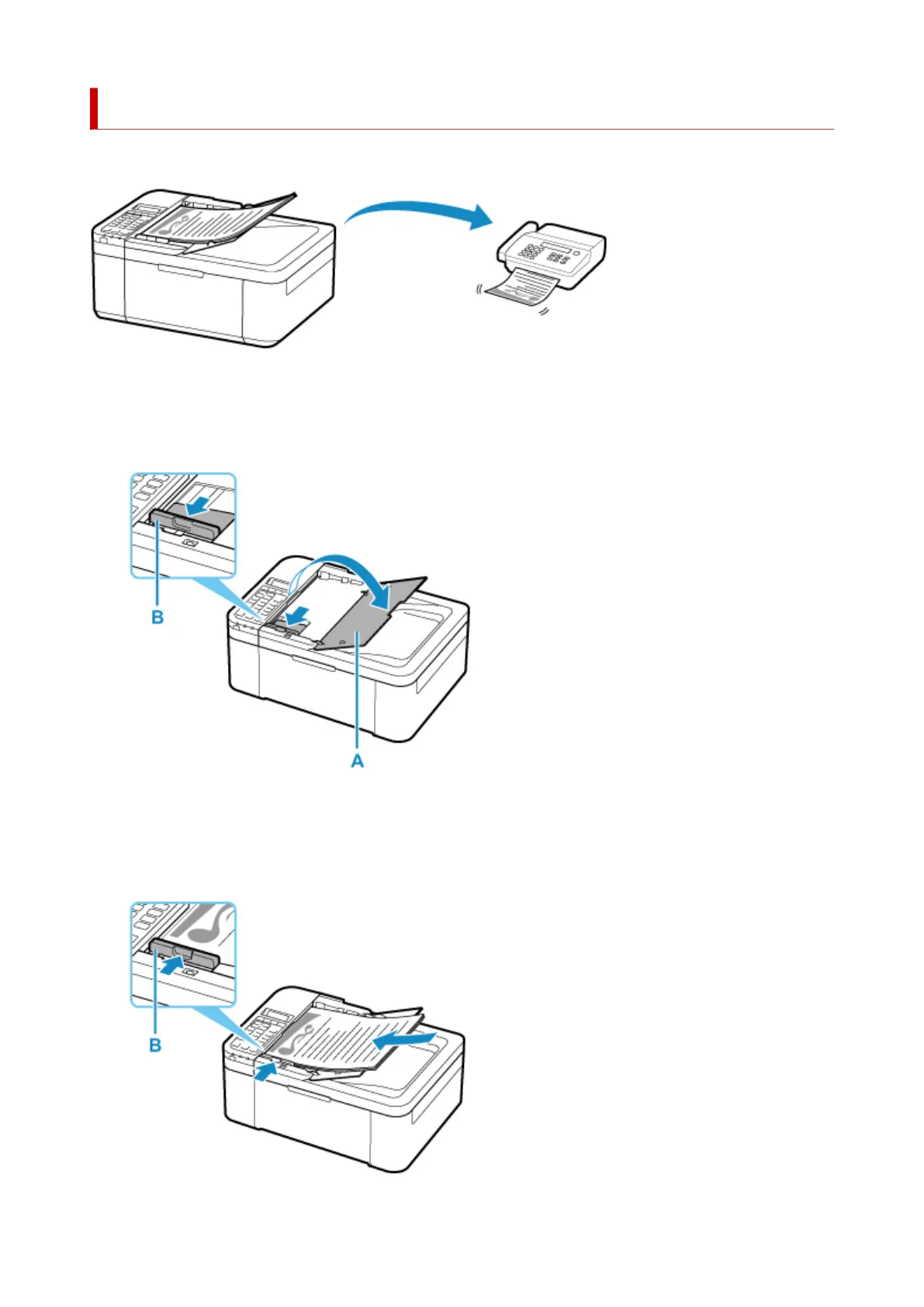 B

A

B