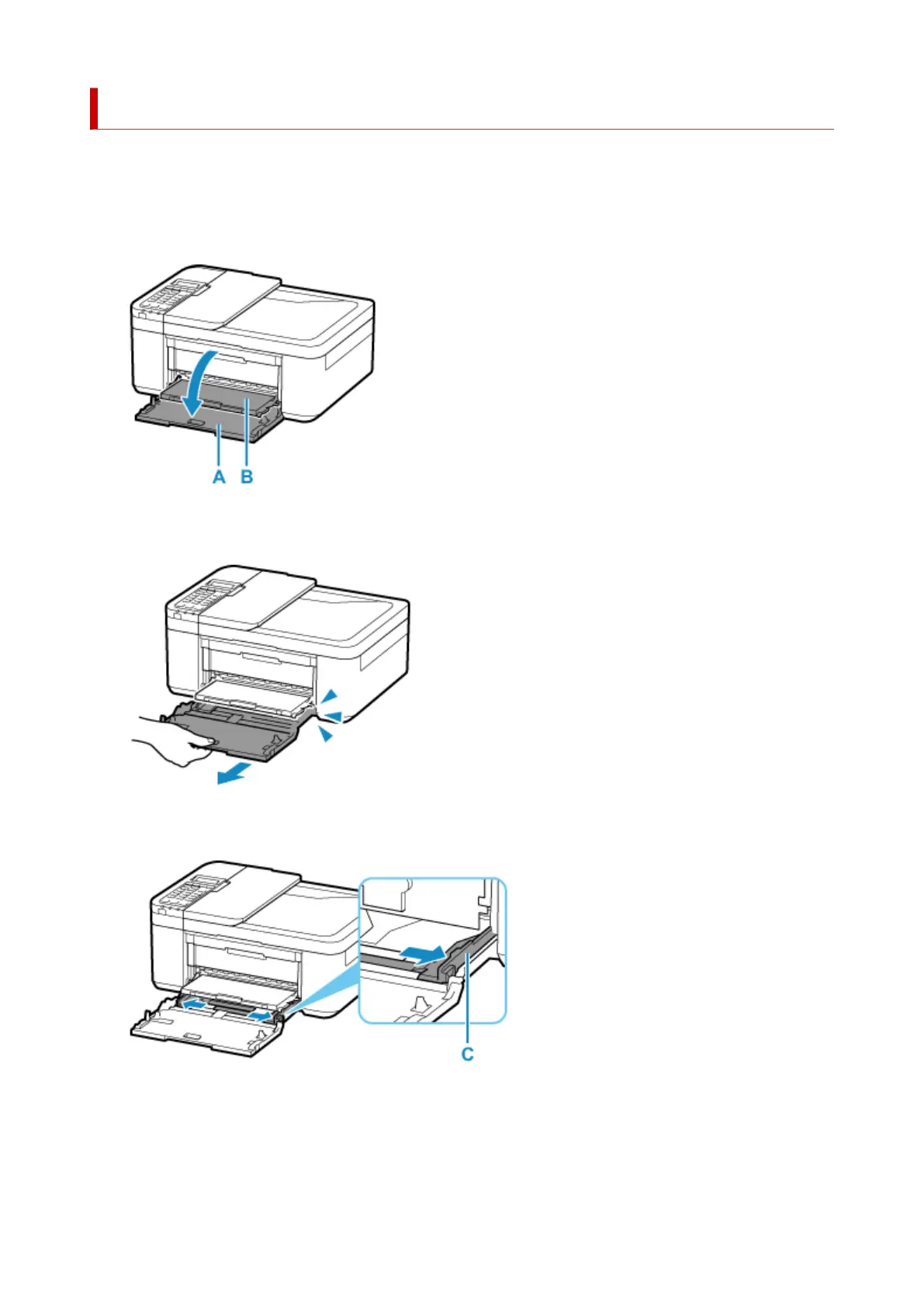 A B

C