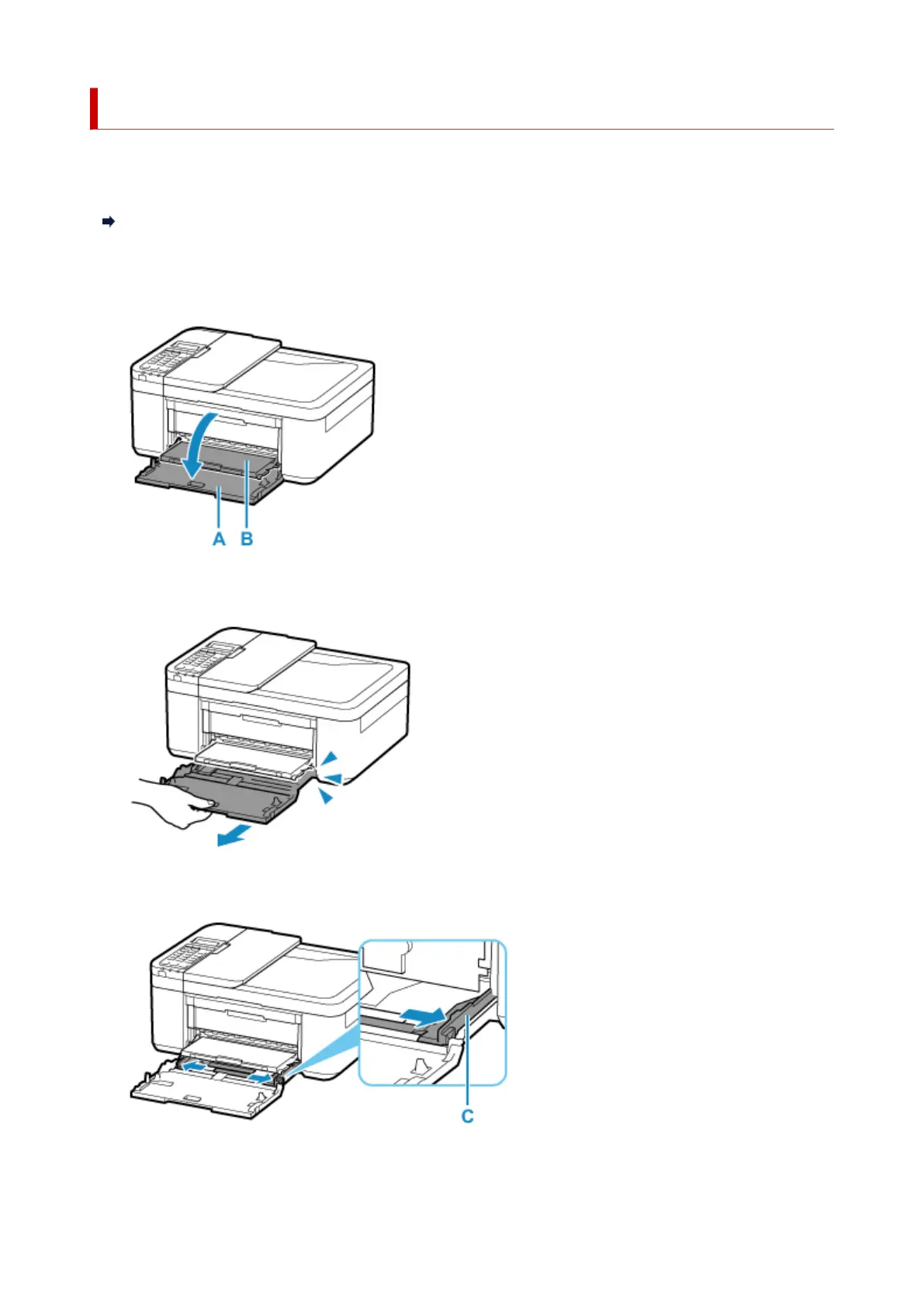 A B

C