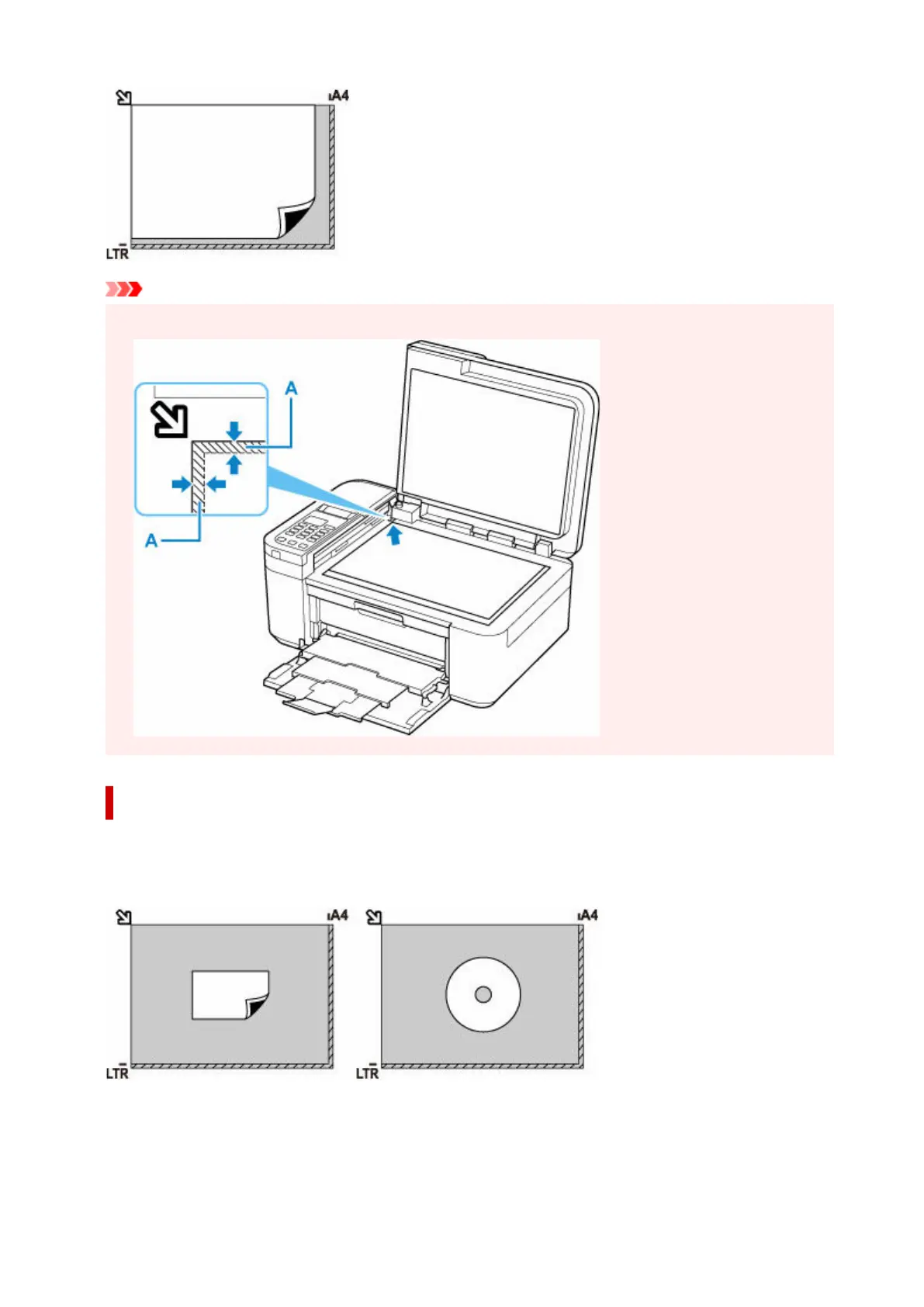 A4

LTR

A

A

A4

LTR

A4

LTR