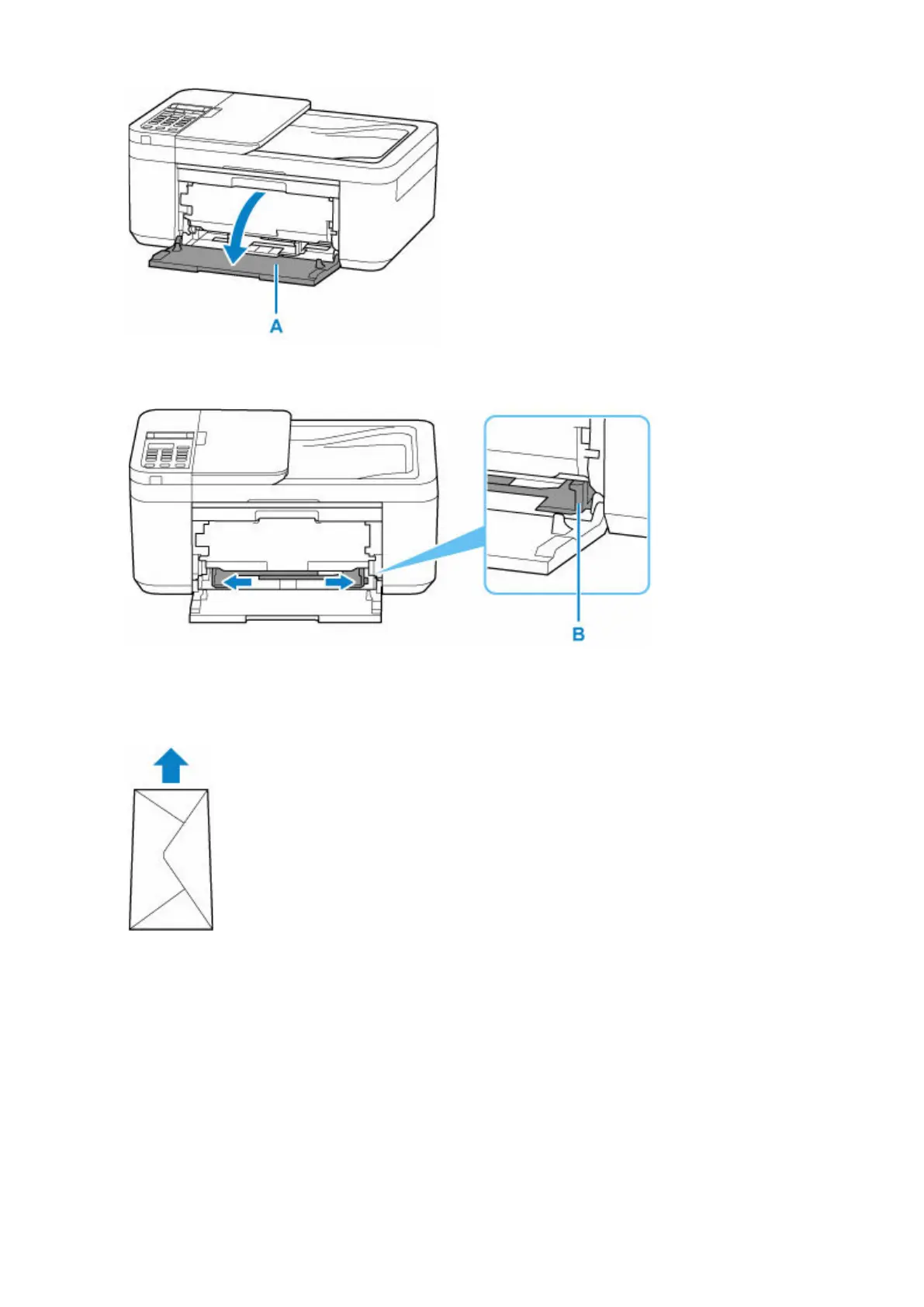 A

B