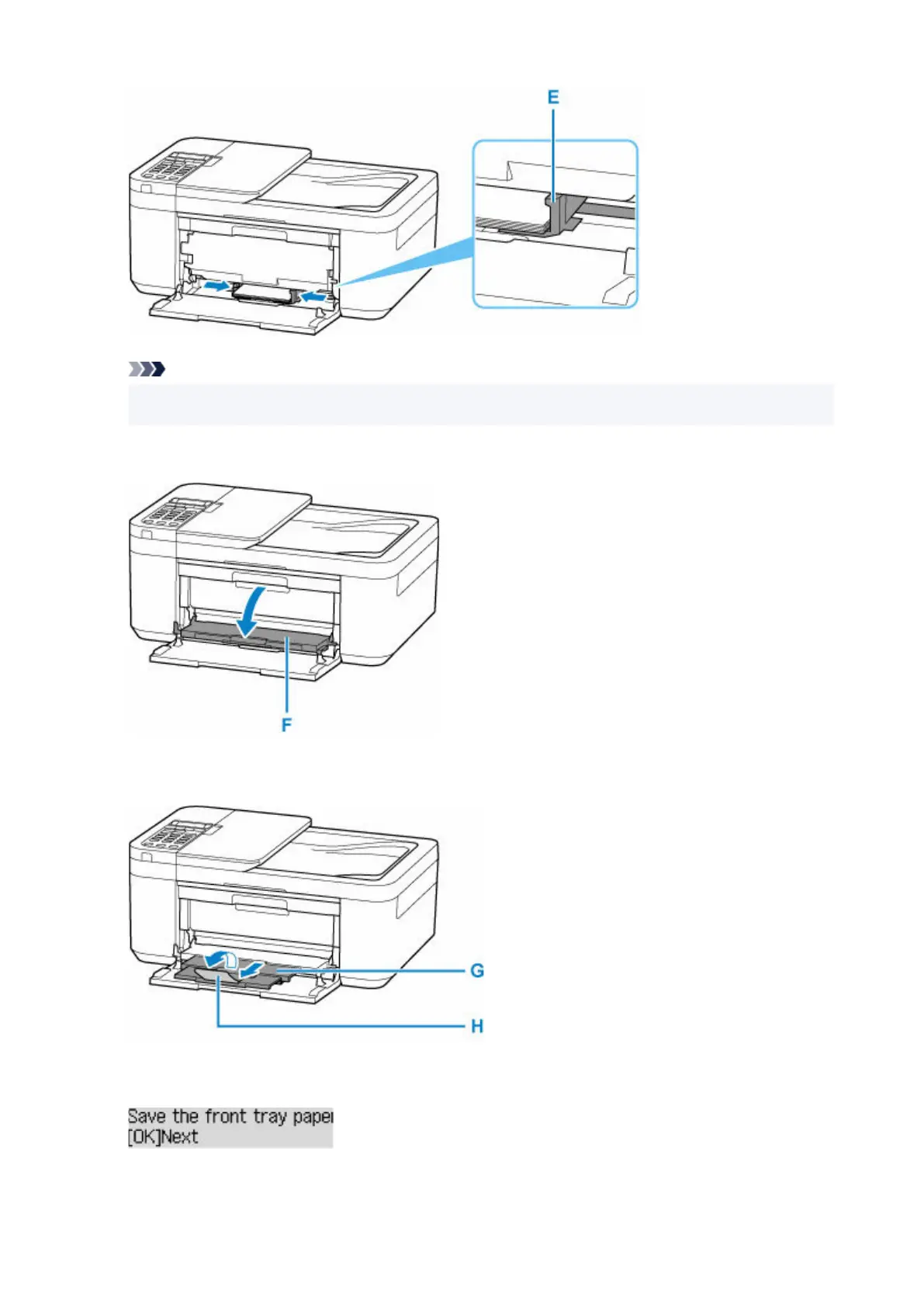 E

F

G

H

Save the front tray paper
[OK]Next