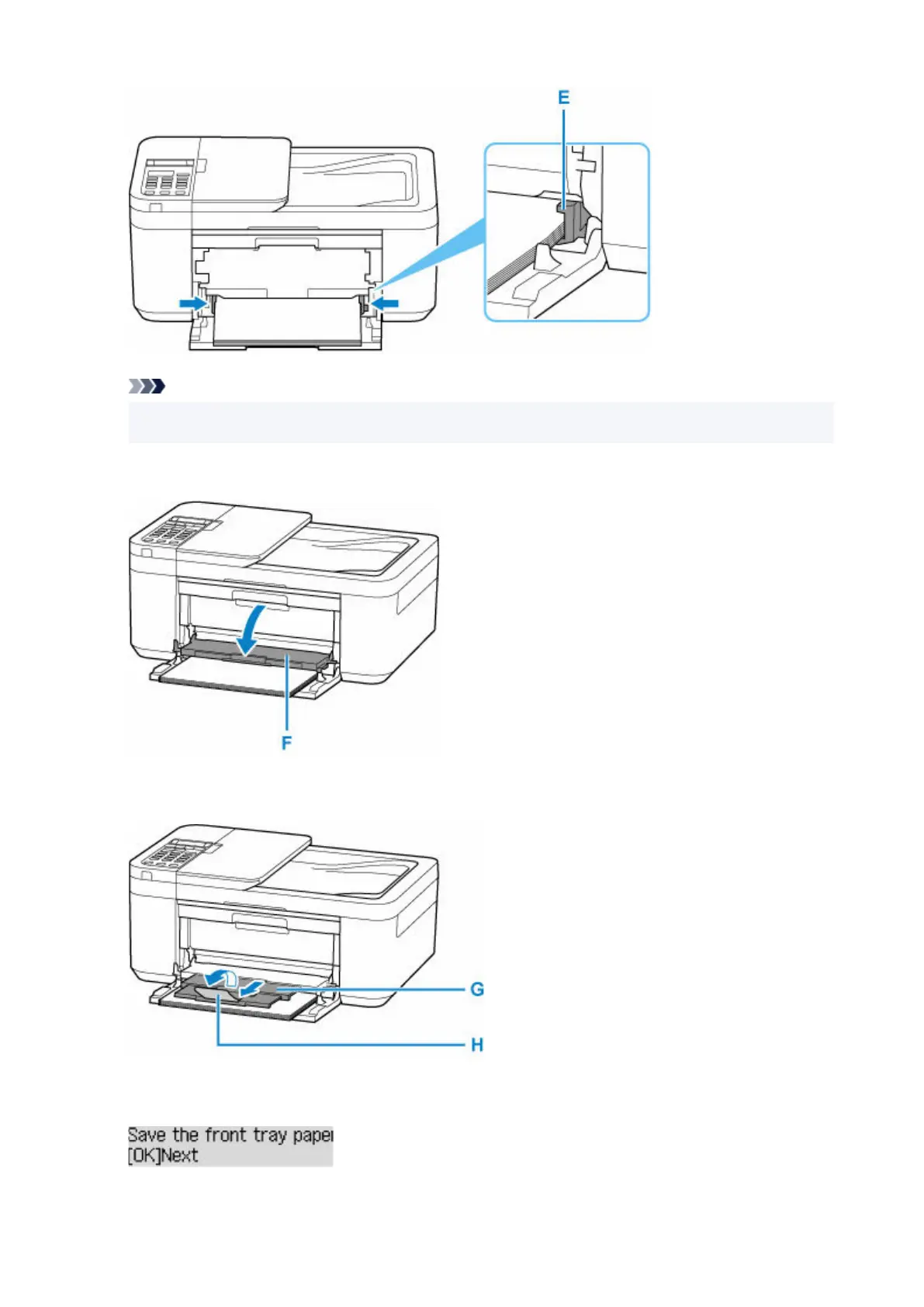 E

F

G

H

Save the front tray paper
[OK]Next