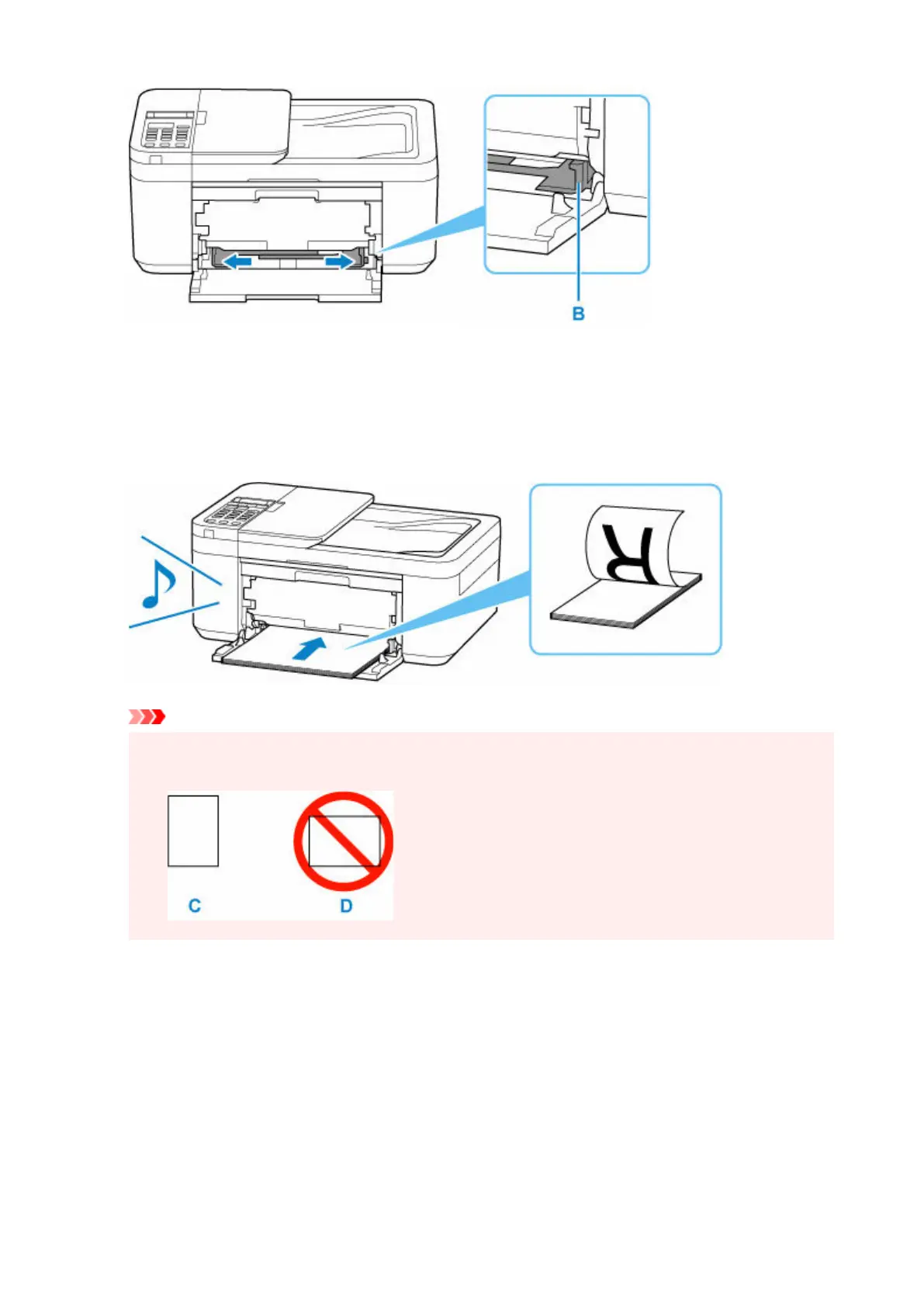 B

R

C

D