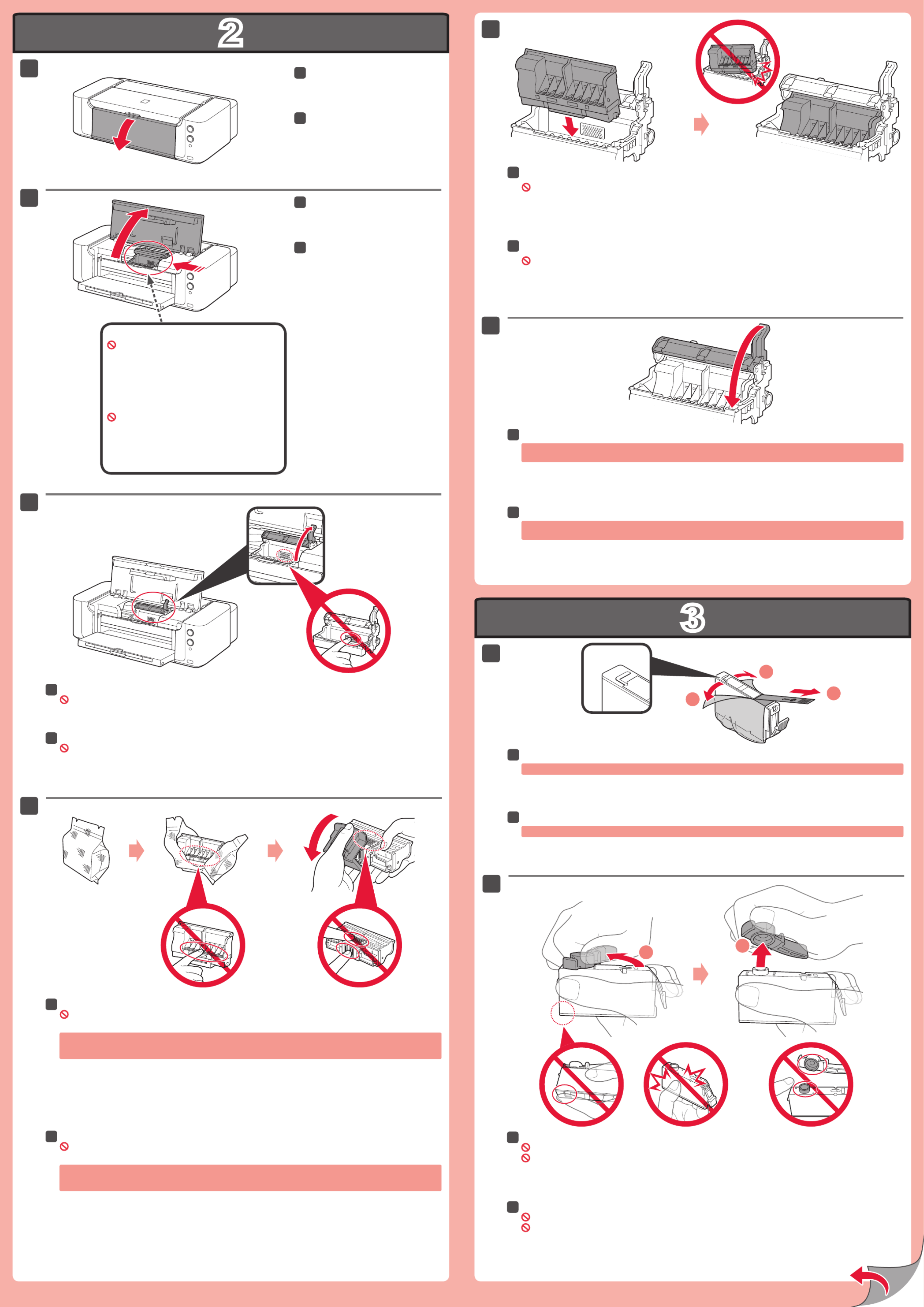 2

3