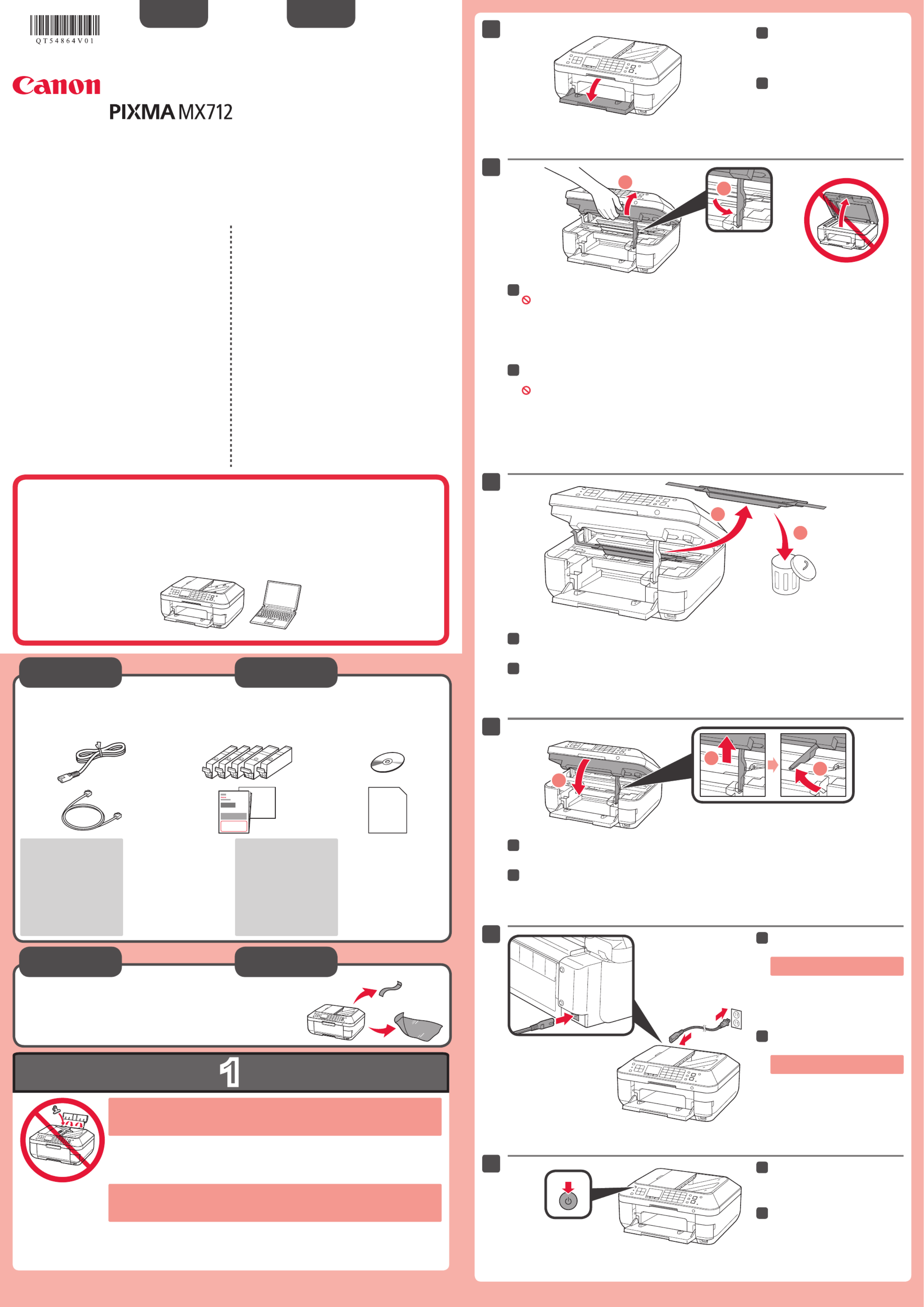 QT54864V01

Canon

PIXMA MX712

1