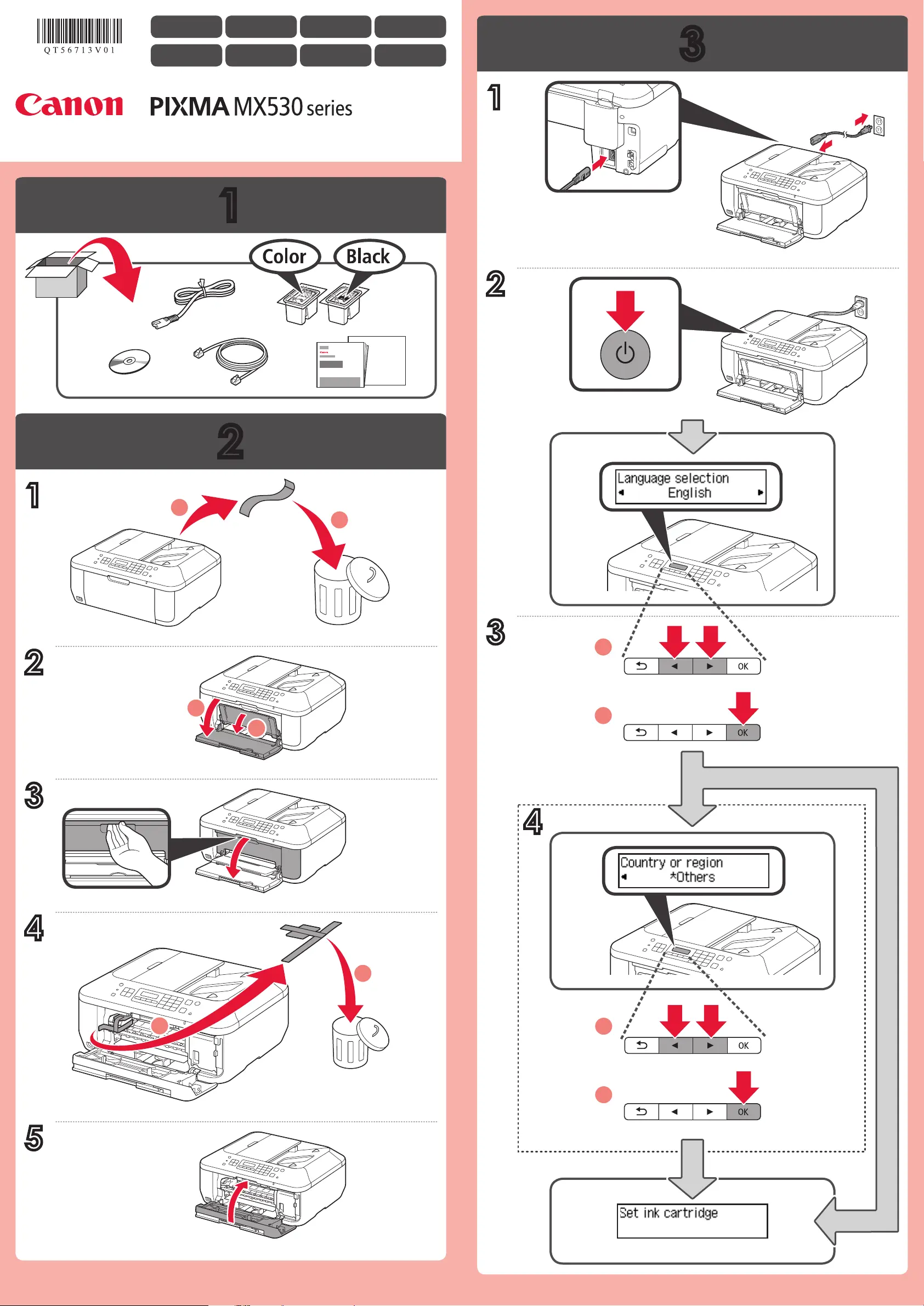 QT56713V01

Canon PIXMA MX530 series

1

Color
Black

2

1

2

3

4

5

3

1

2

Language selection
English

3

OK

OK

4

Country or region
*Others

OK

OK

Set ink cartridge