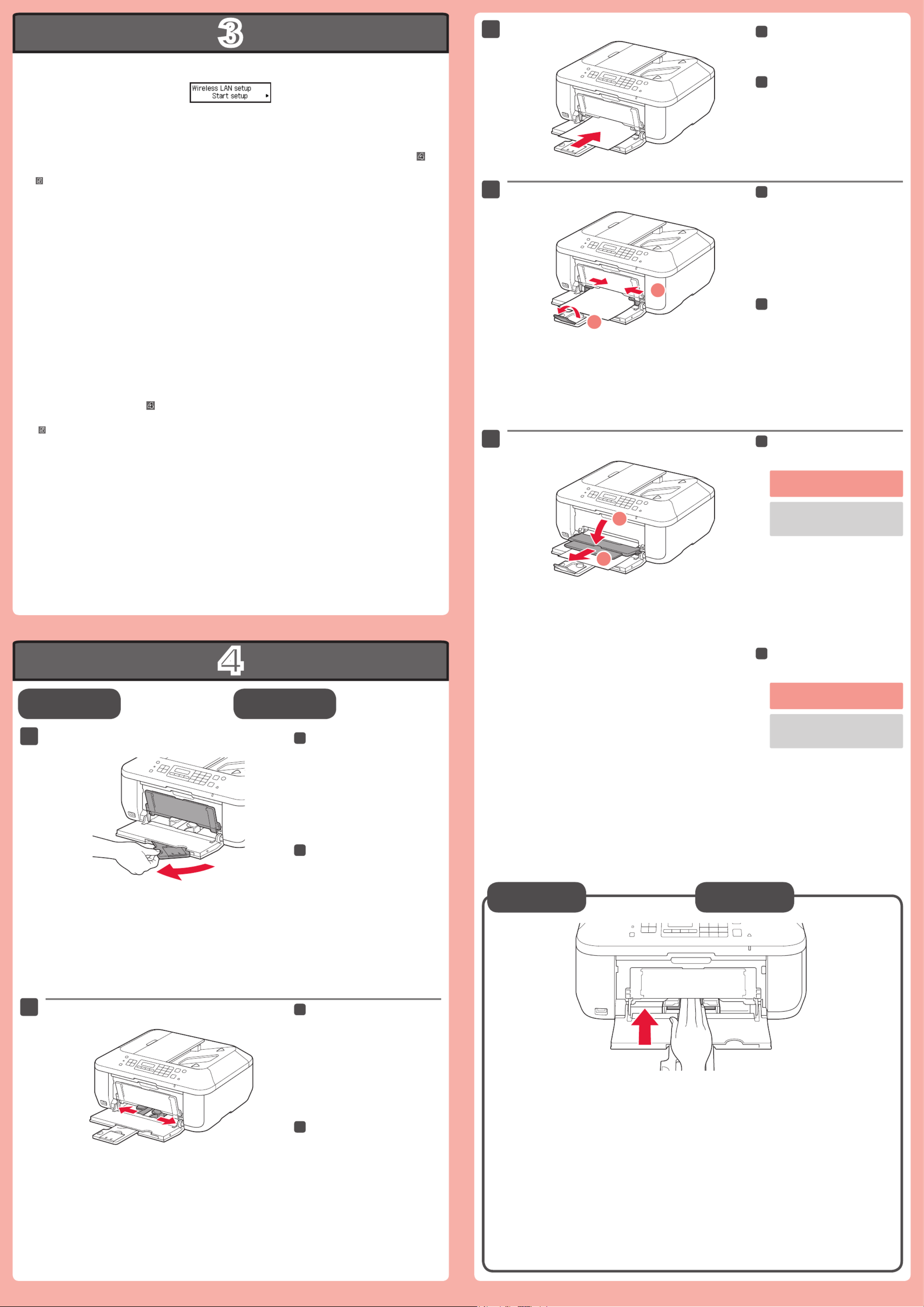 3

Wireless LAN setup
Start setup

4

5

4

5

4