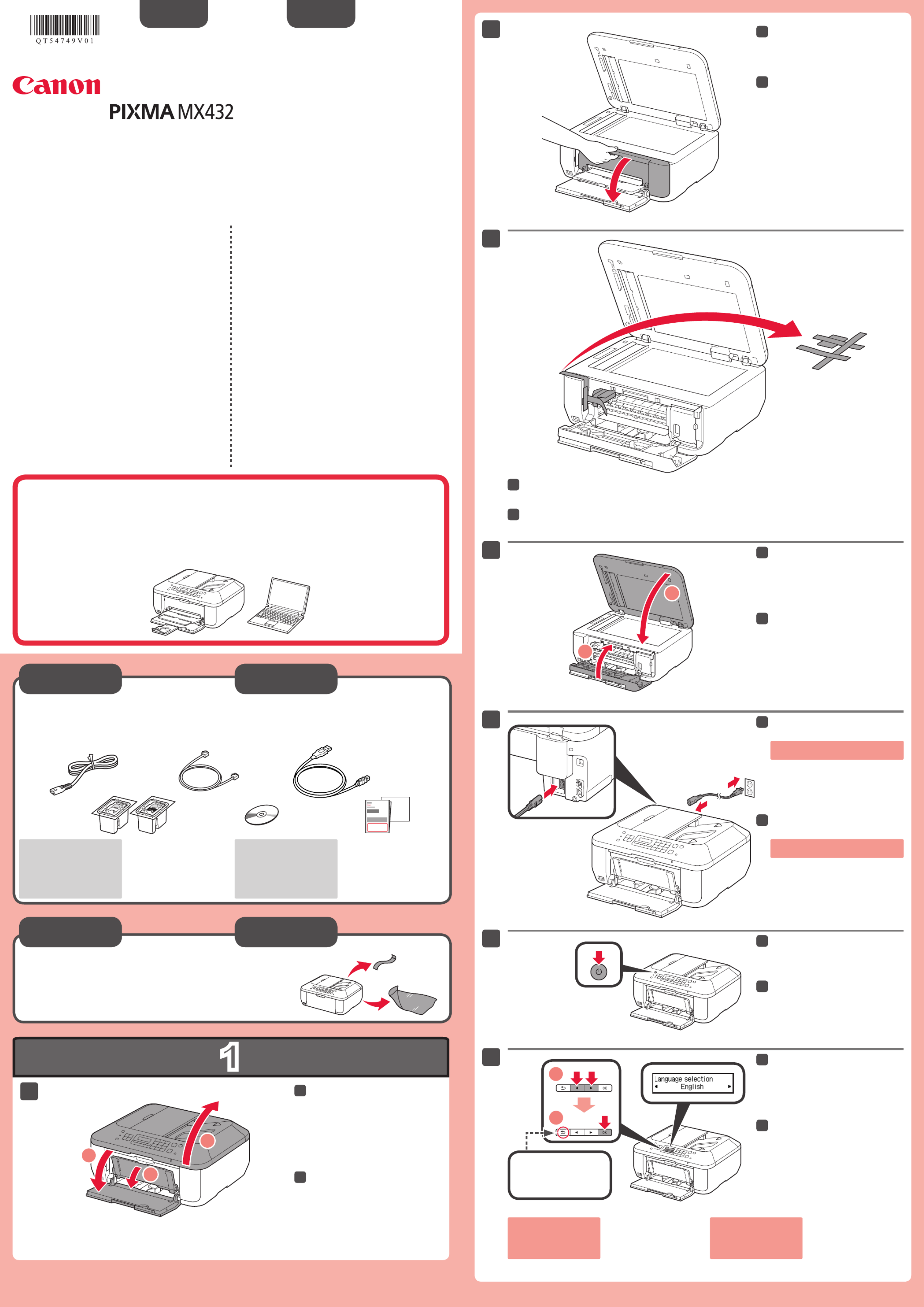 QT54749V01

Canon

PIXMA MX432

1

Language selection
English