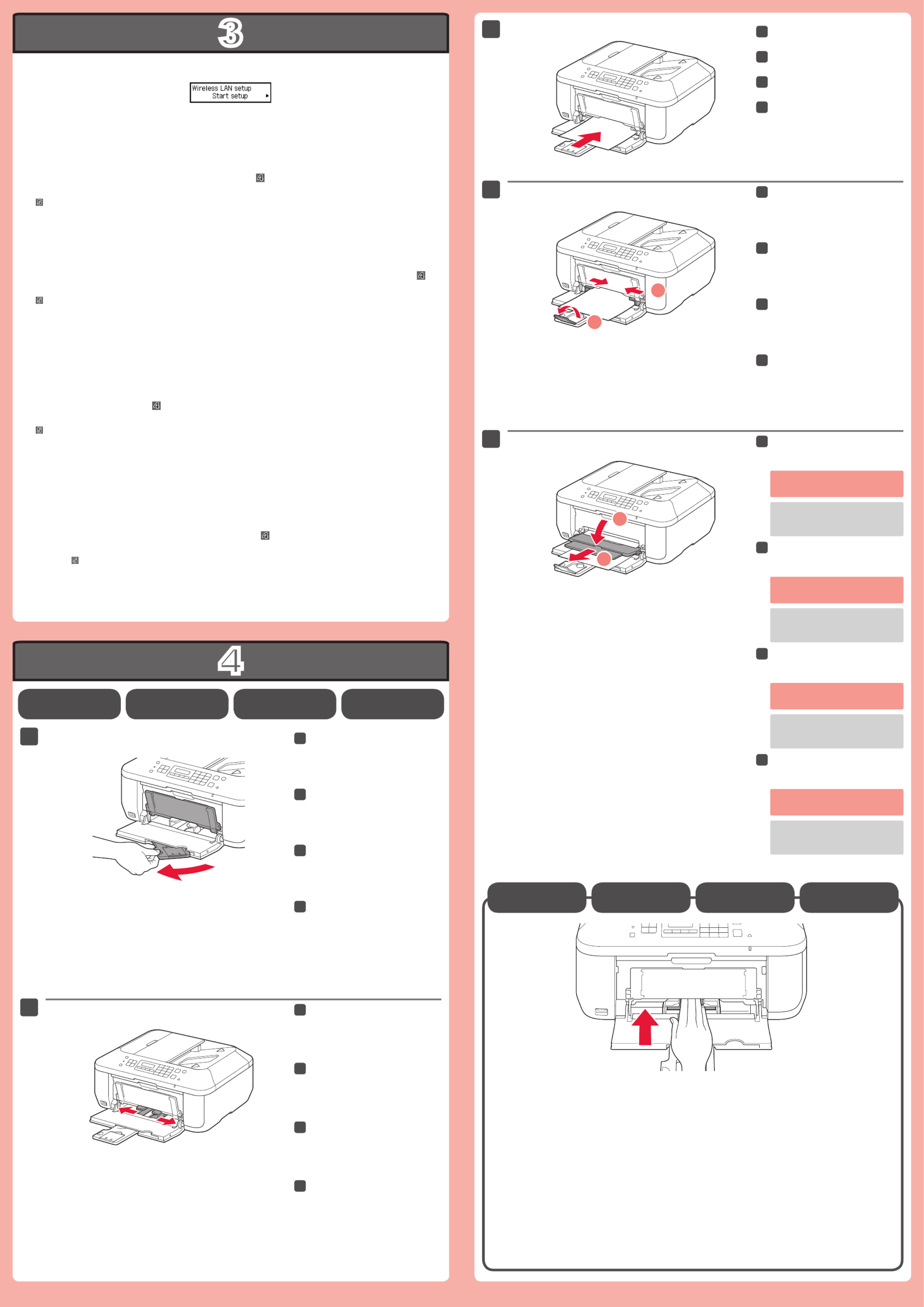 3

Wireless LAN setup
Start setup

4

5

4

5

4

5

4

5

4