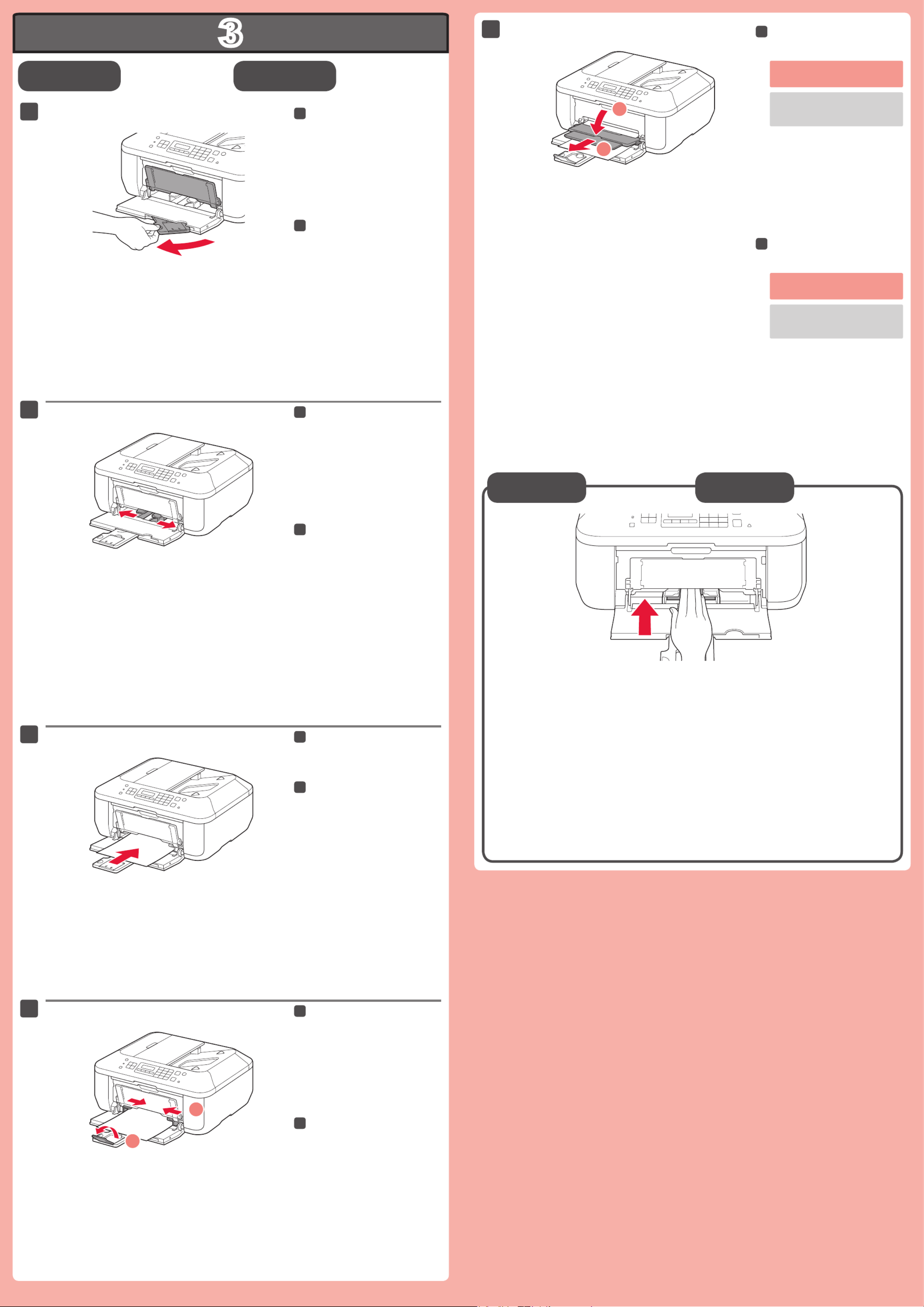 3