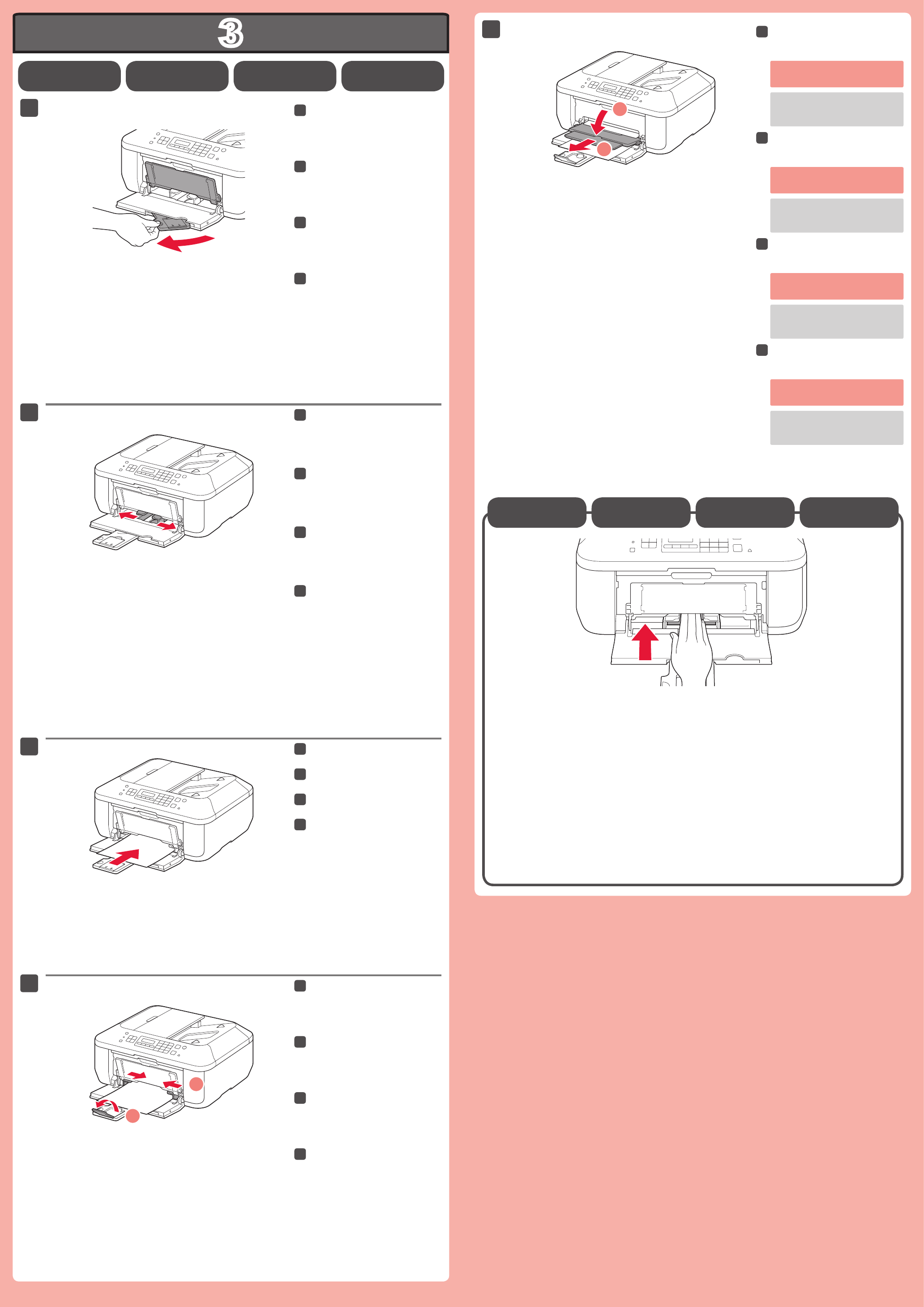 3