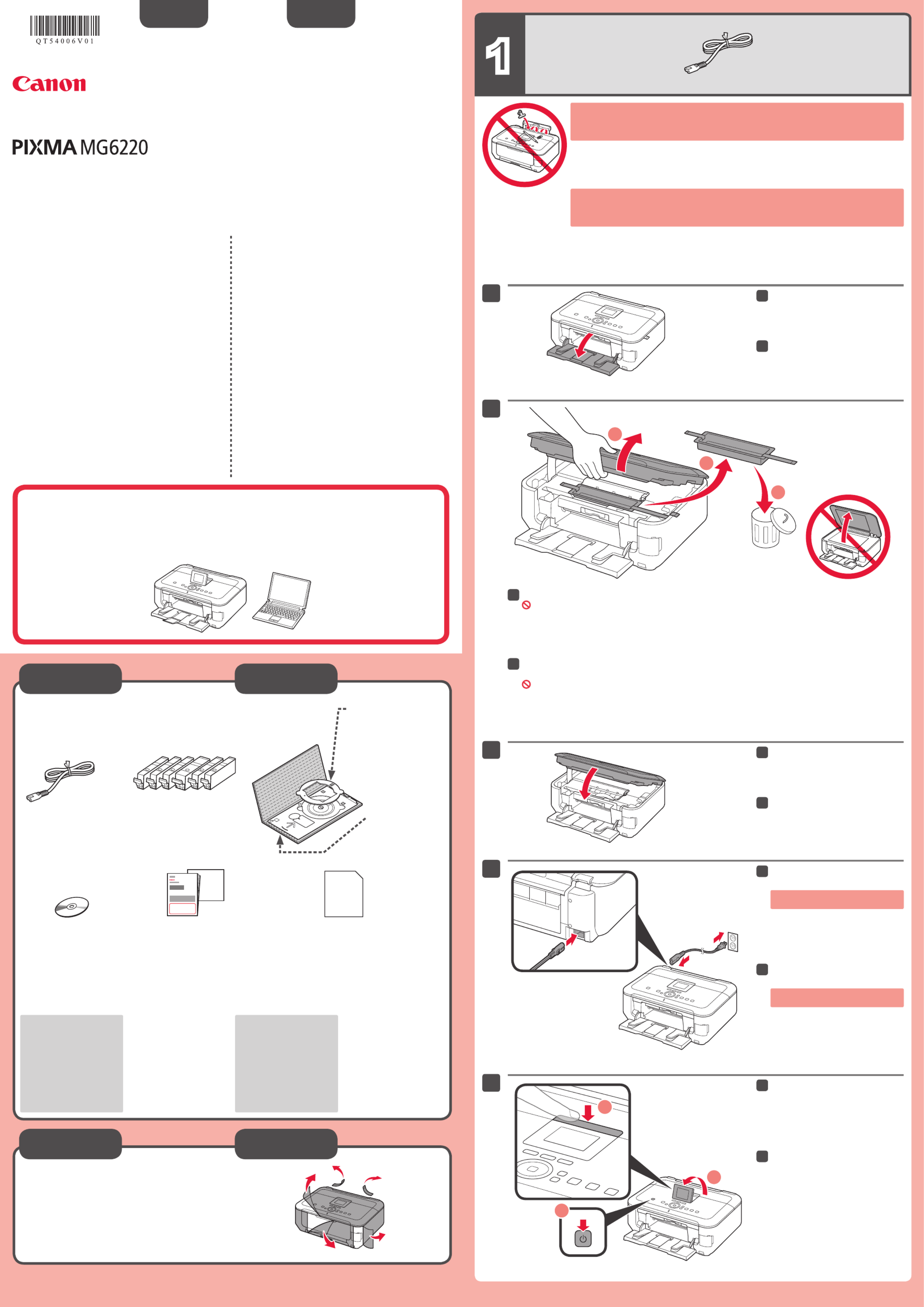 QT54006V01

Canon

PIXMA MG6220

1