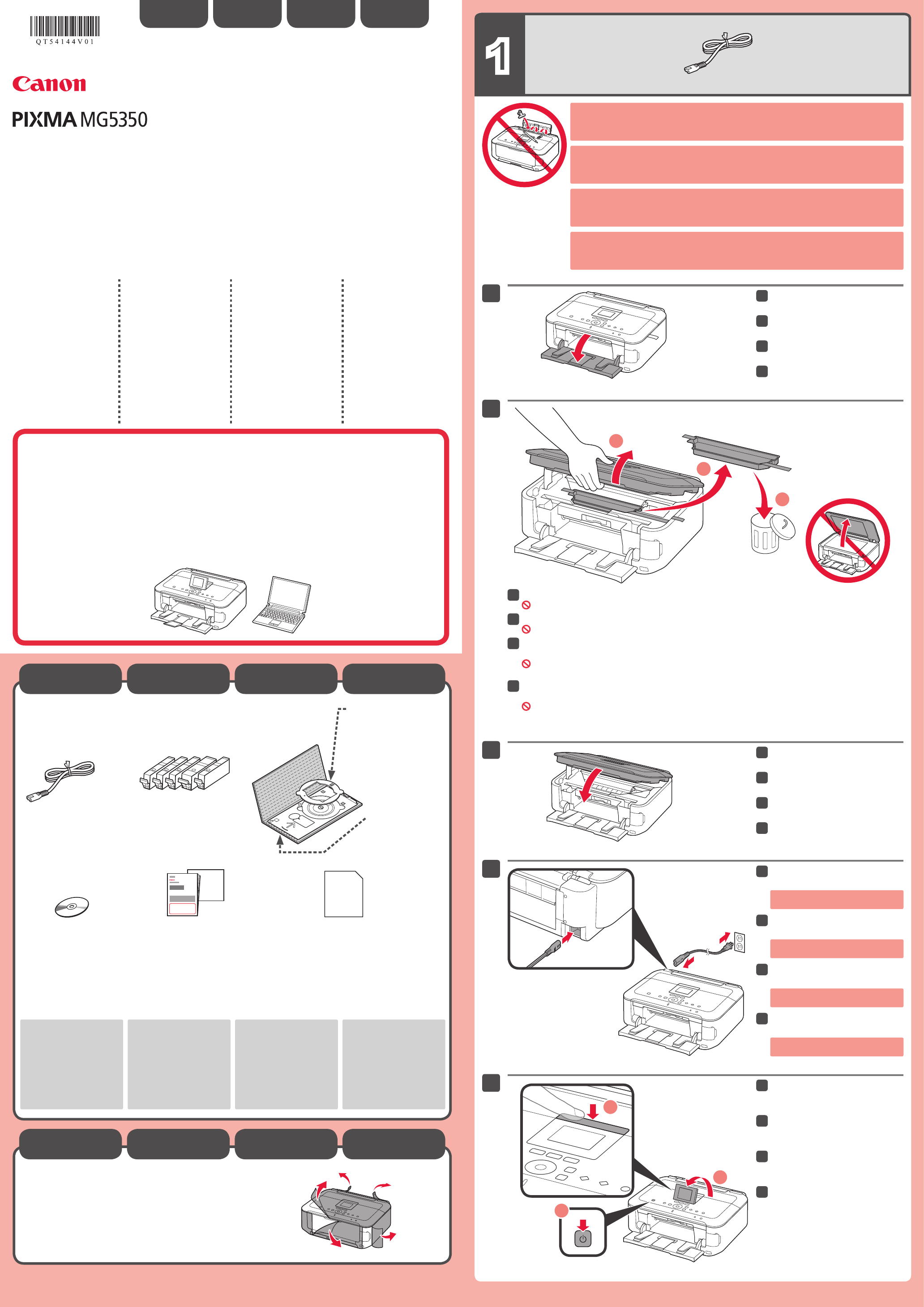 QT54144V01

Canon

PIXMA MG5350

1