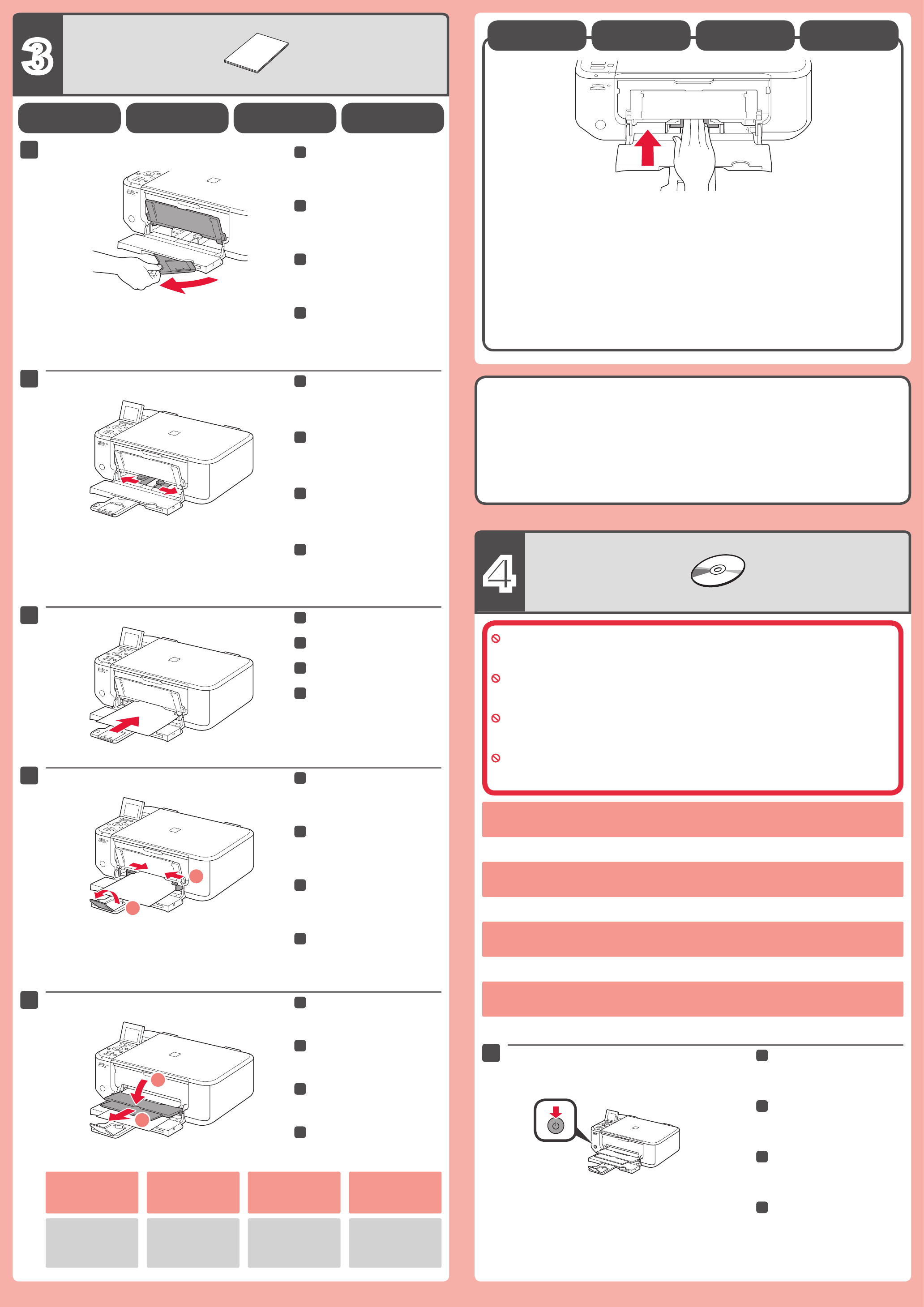 3

4