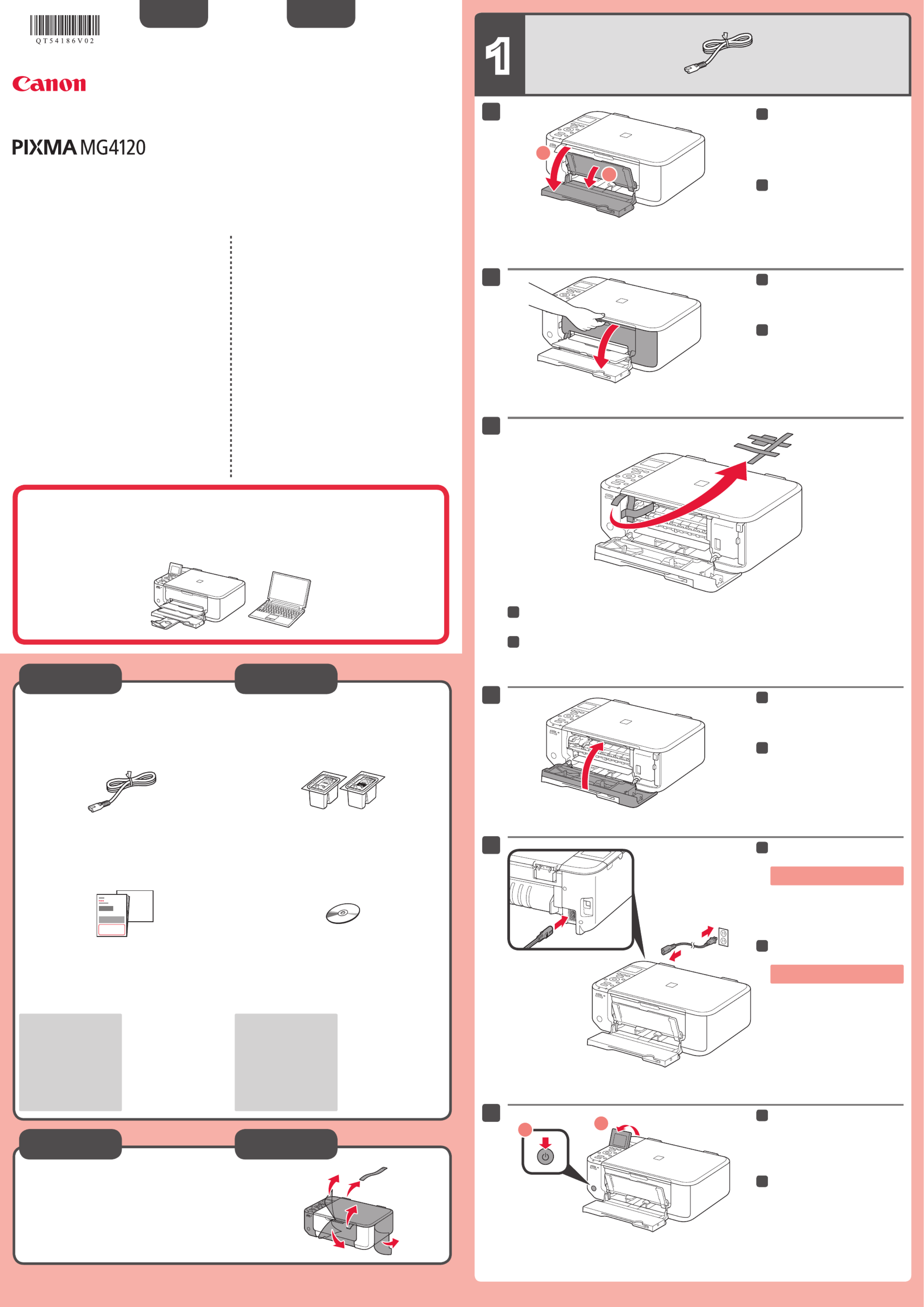 QT54186V02

Canon

PIXMA MG4120

1