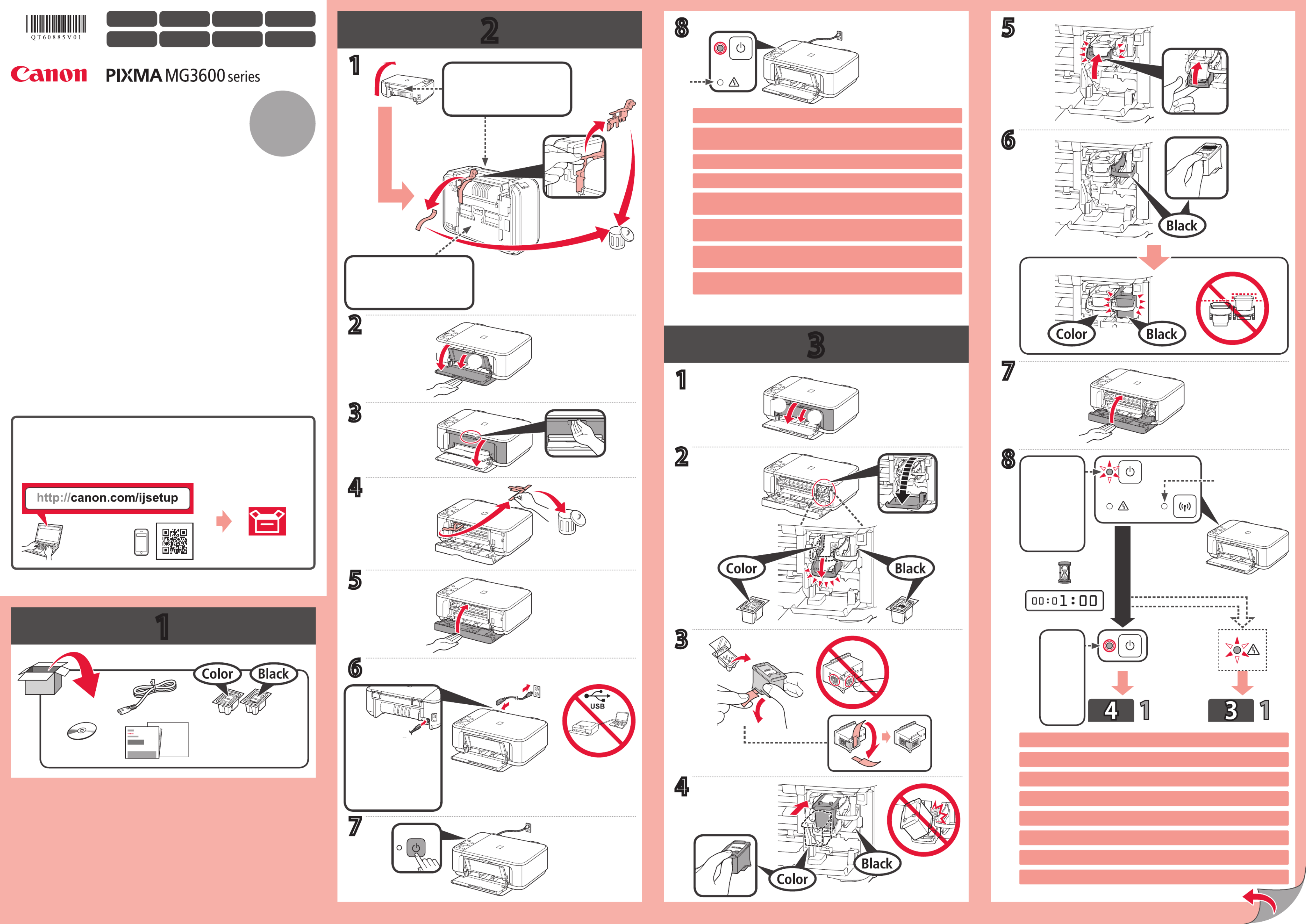 QT60885V01

Canon PIXMA MG3600 series

http://canon.com/ijsetup

1

Color Black

2

1

2

3

4

5

6

USB

7

8

3

1

2

Color Black

3

4

Color Black

5

6

Black

Color Black

7

8

00:01:00

4 1

3 1