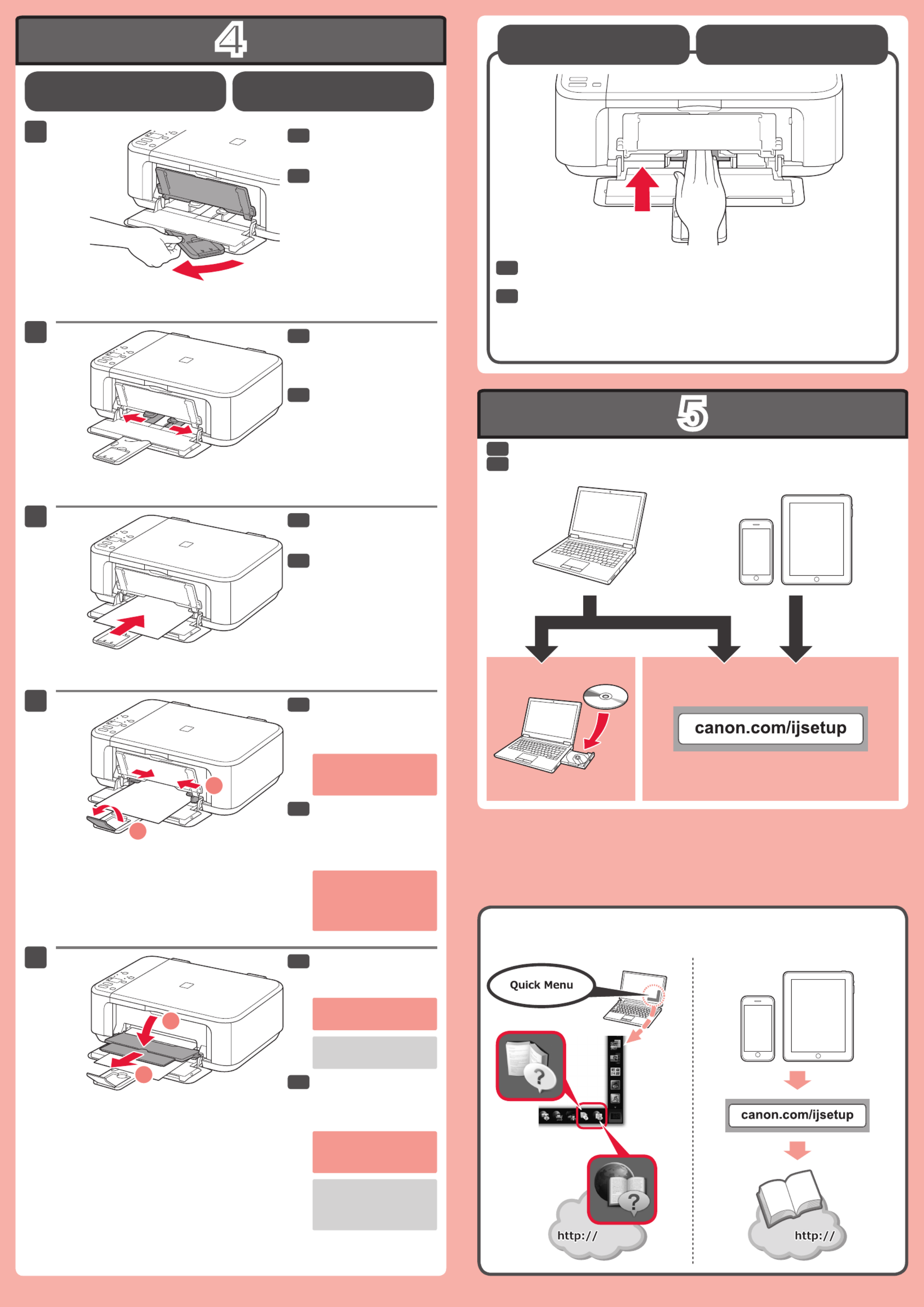 4

5

canon.com/ijsetup

Quick Menu

http://

canon.com/ijsetup

http://