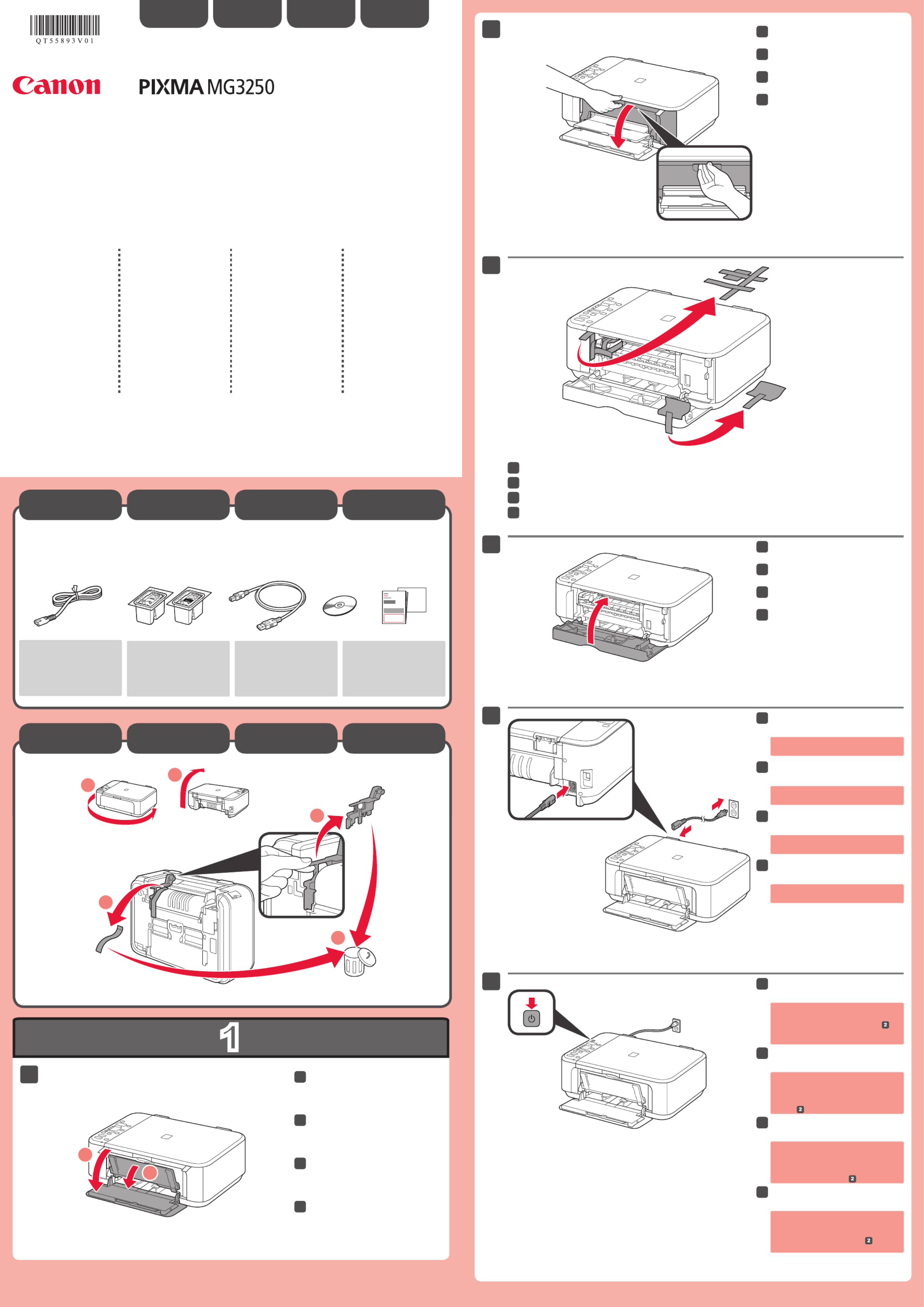 QT55893V01

Canon

PIXMA MG3250

1

2

2

2

2