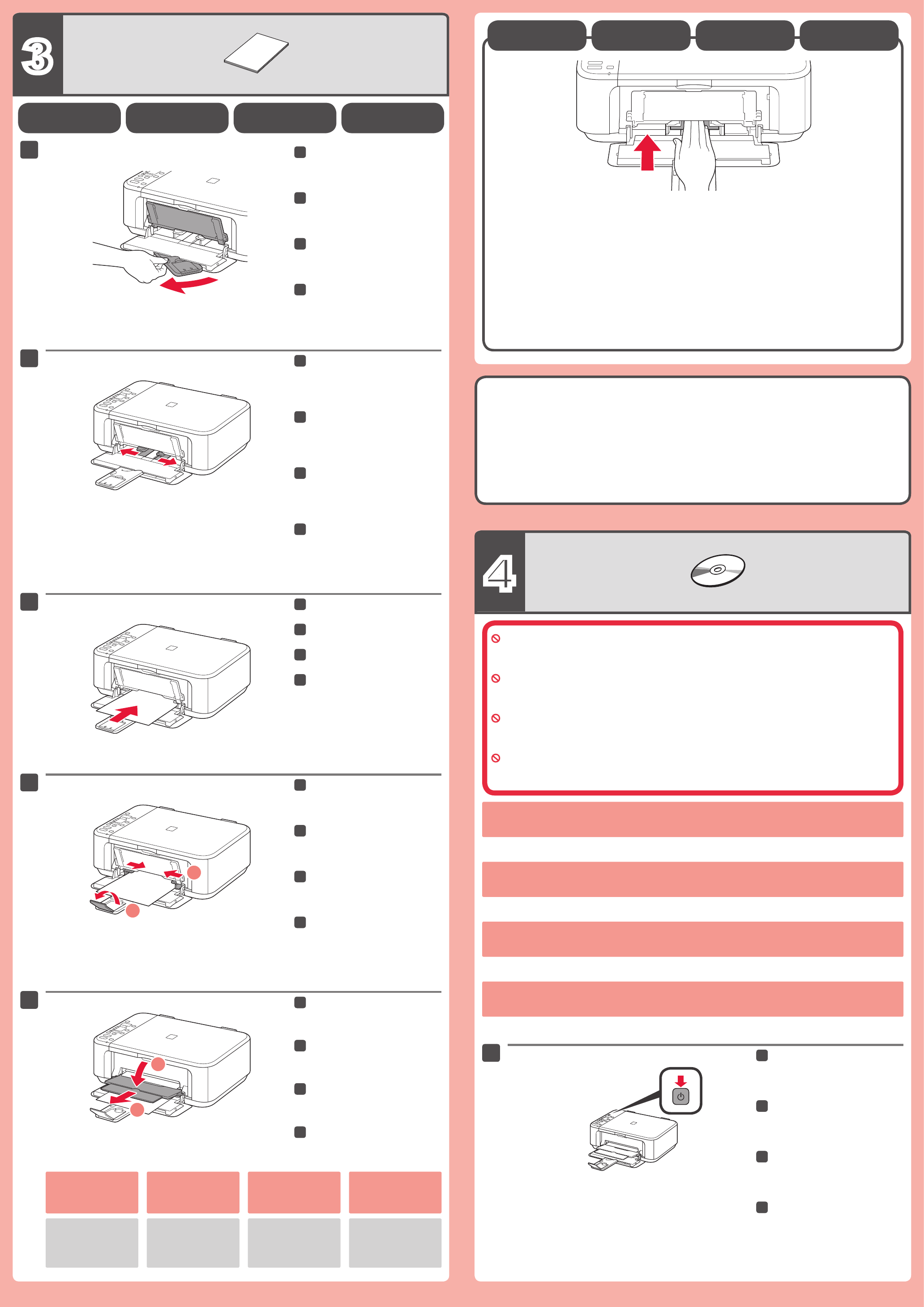 3

4