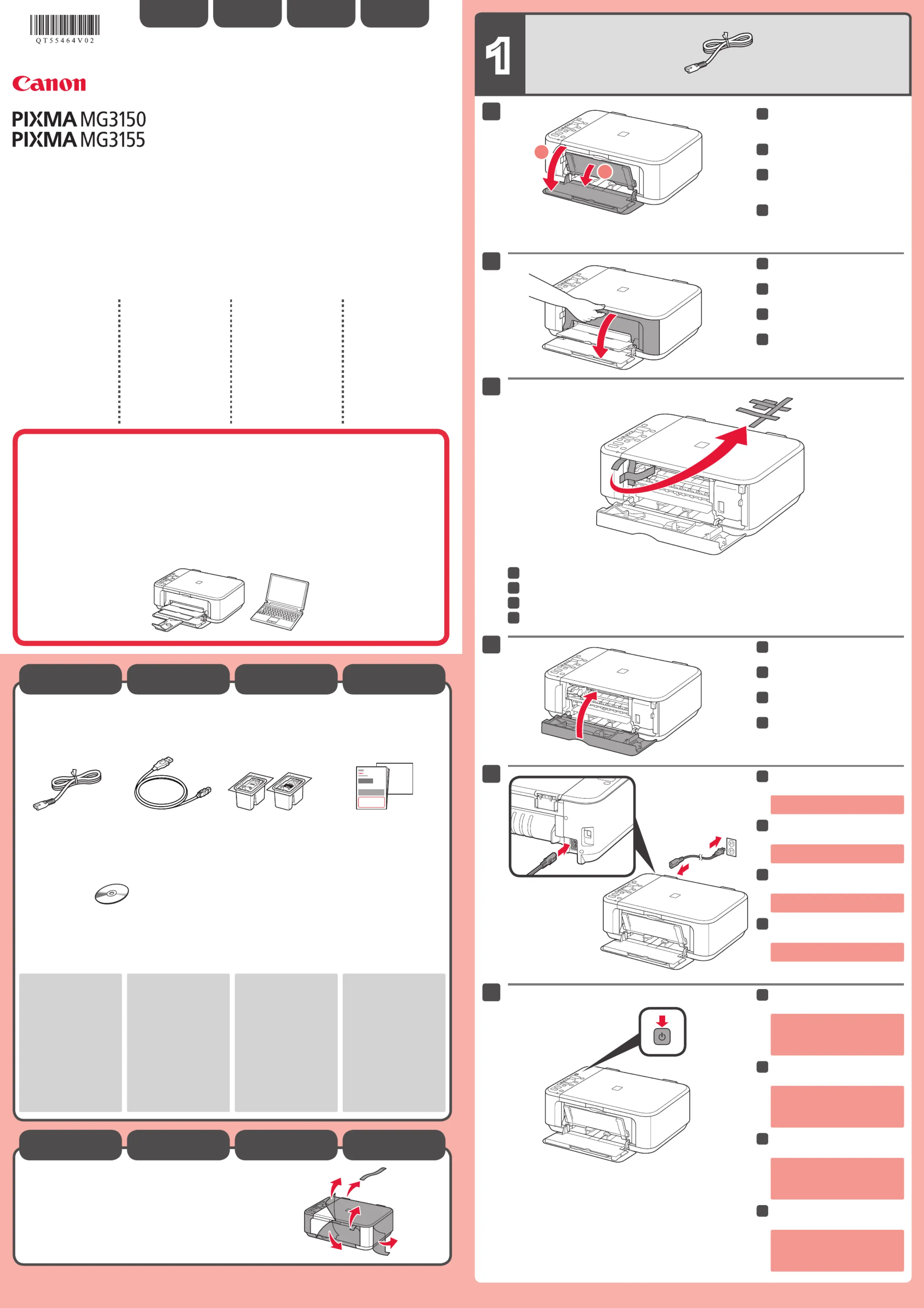 QT55464V02

Canon

PIXMA MG3150
PIXMA MG3155

1