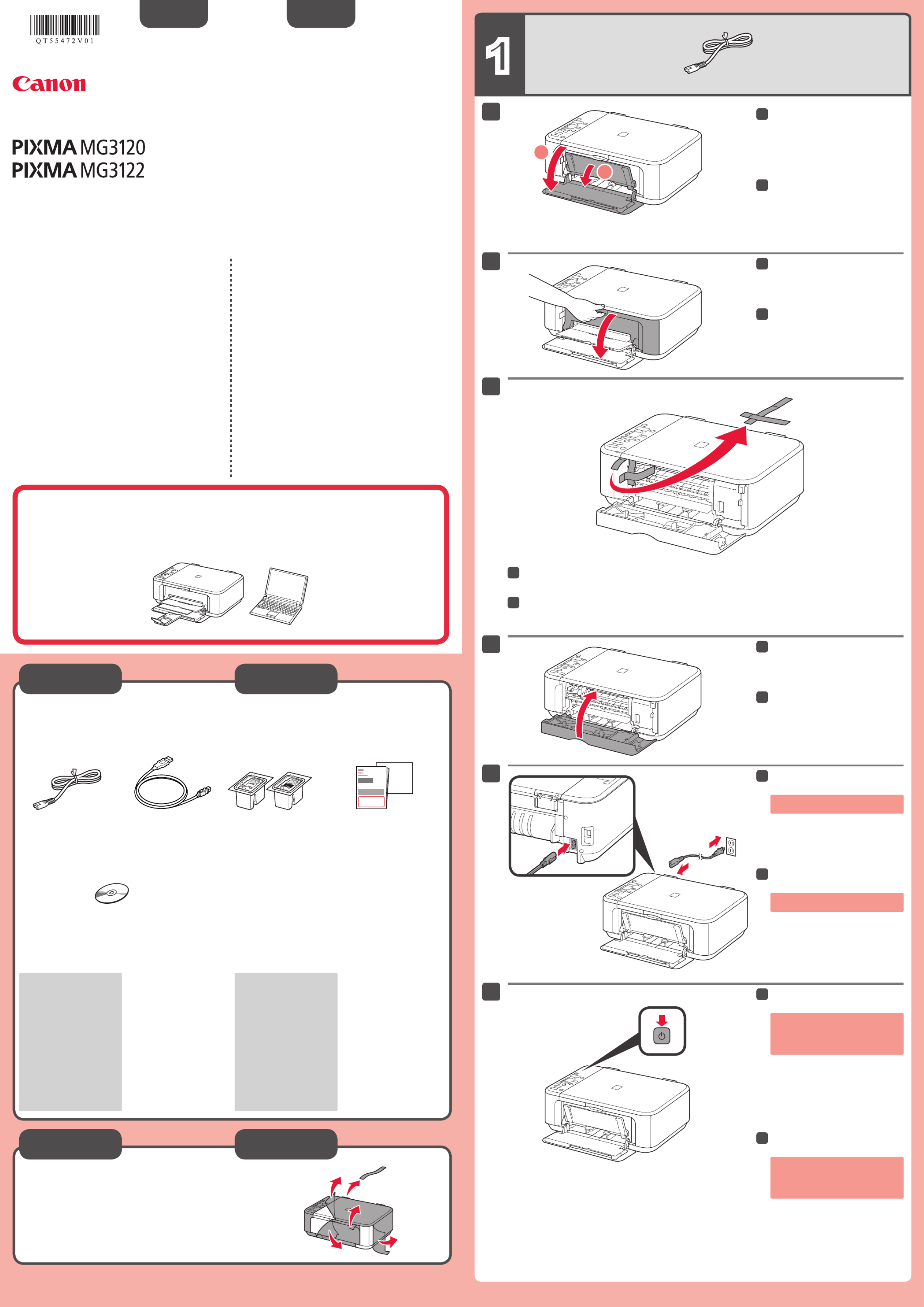 QT55472V01

Canon

PIXMA MG3120
PIXMA MG3122

1