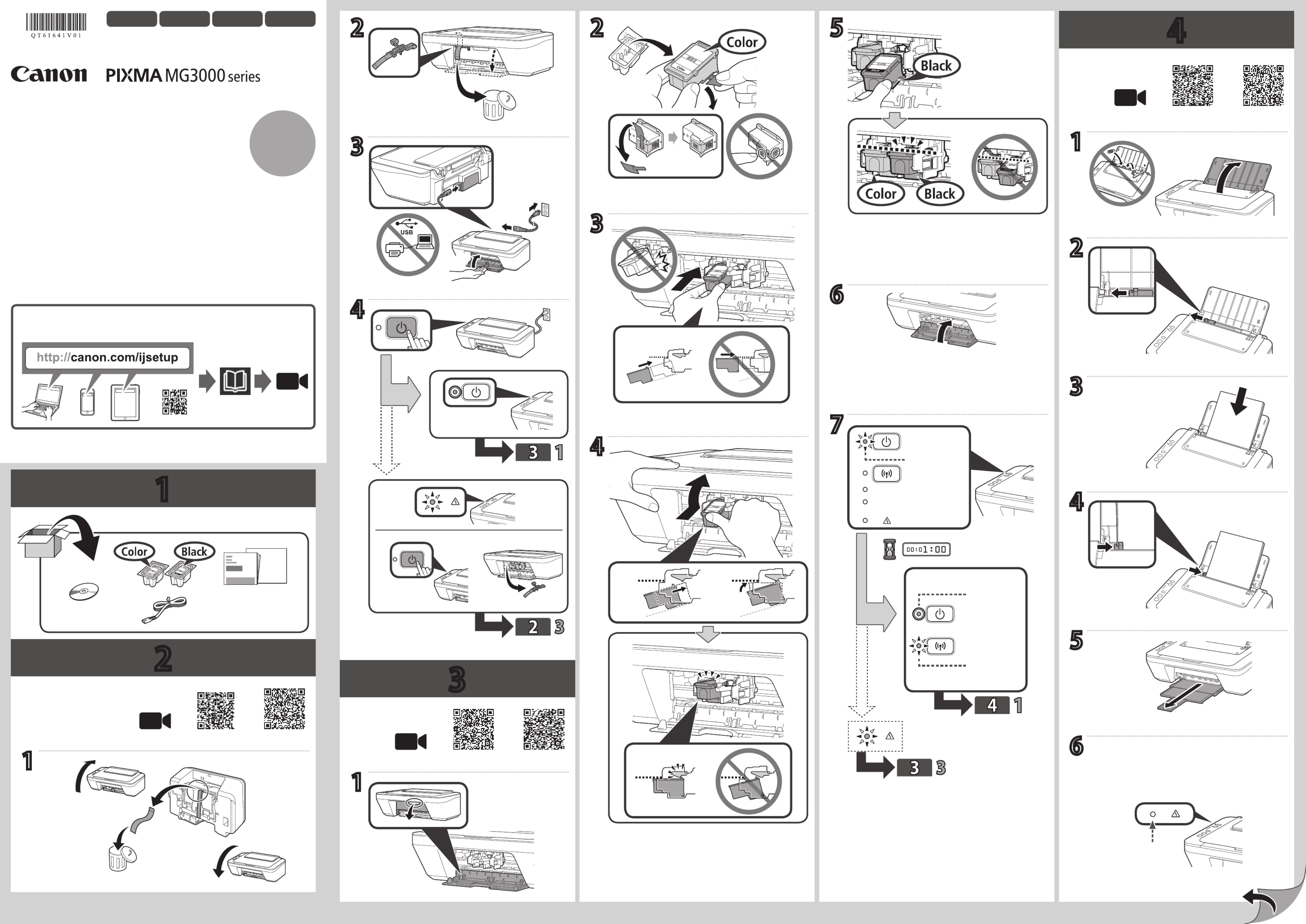 QT61641V01

Canon PIXMA MG3000 series

http://canon.com/ijsetup

1

Color Black

2

1

2

3

USB

4

3 1

2 3

3

1

2

Color

3

4

5

Black

Color Black

6

7

00:01:00

4 1

3 3

4

1

2

3

4

5

6