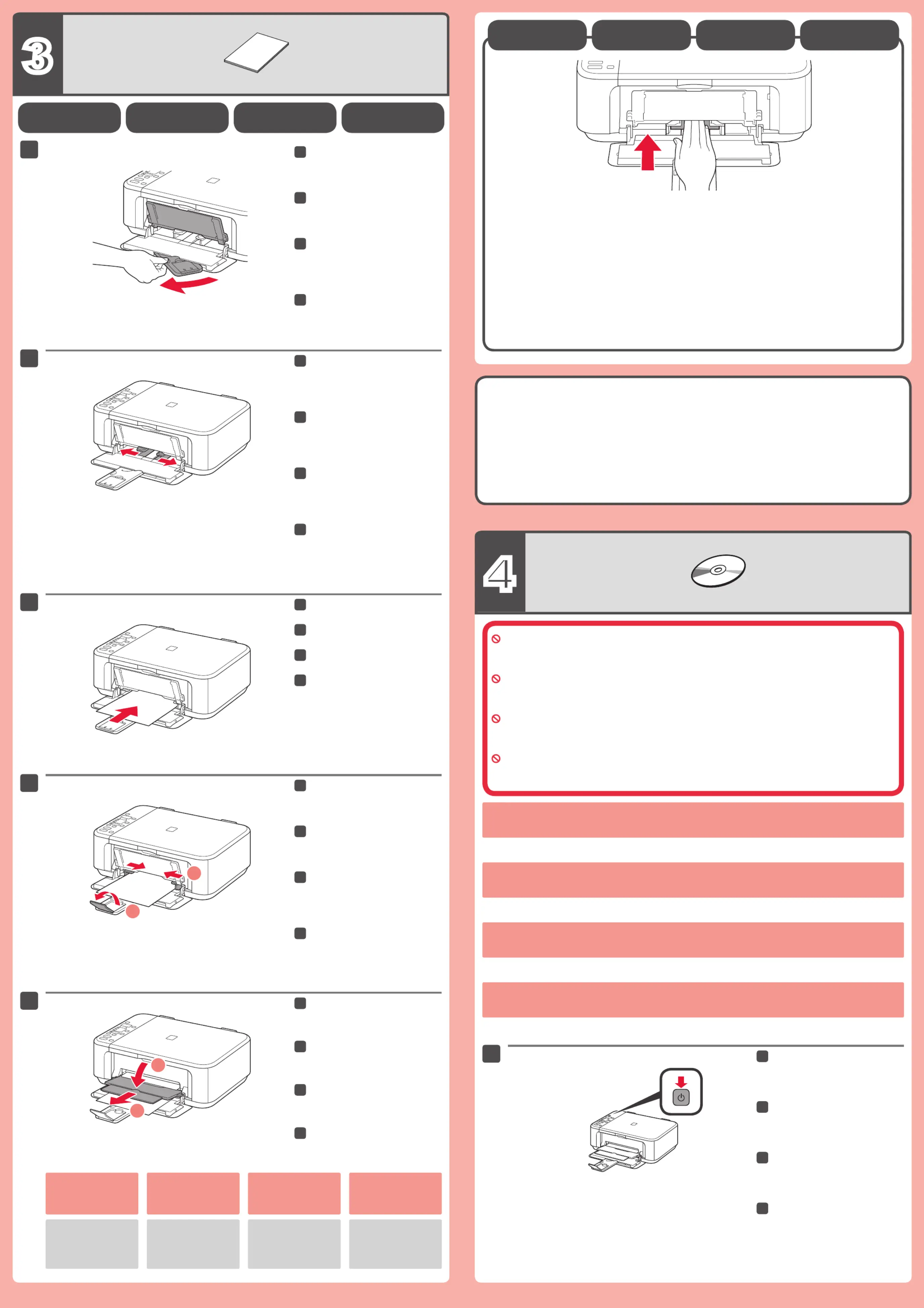 3

4