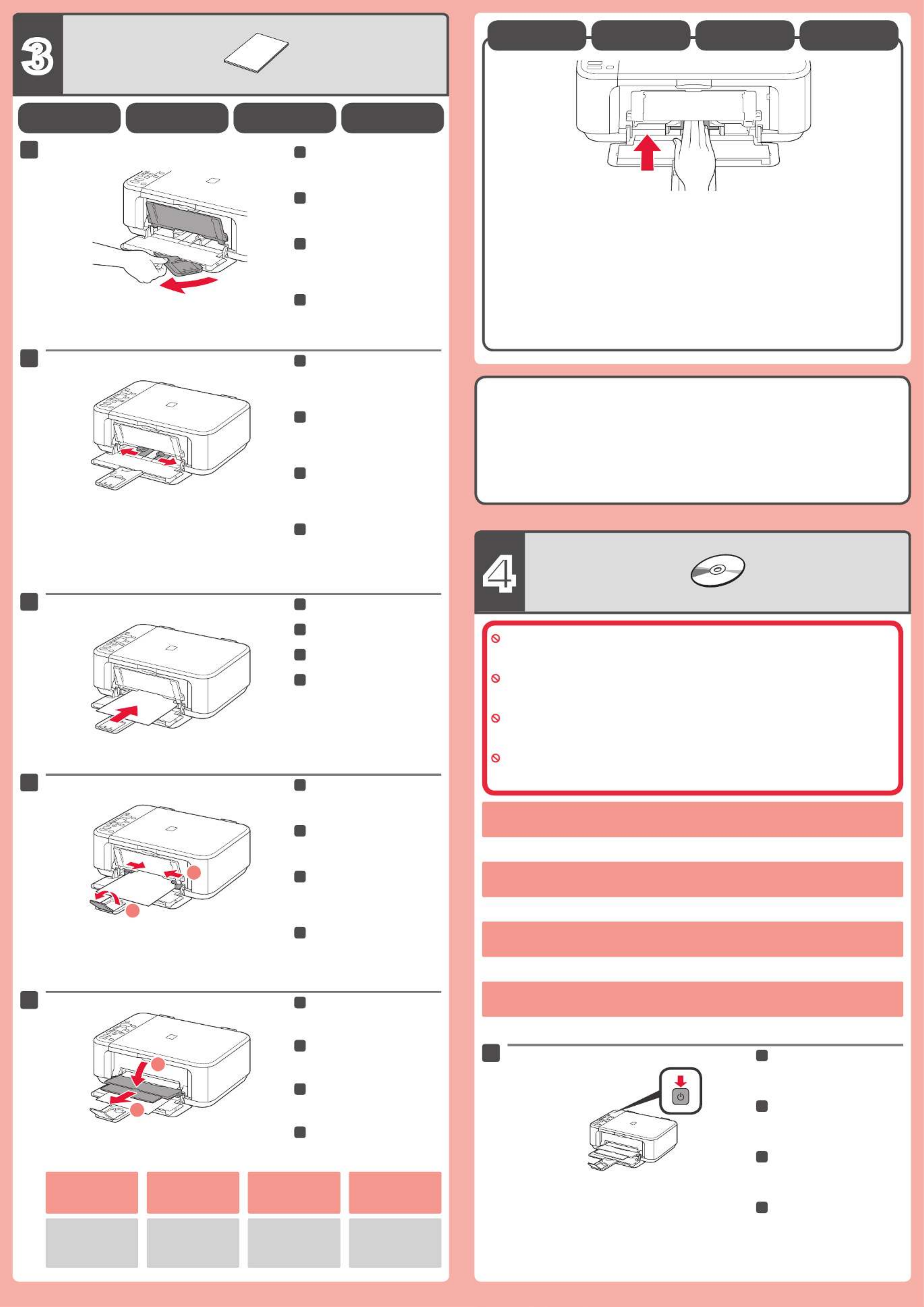 3

4