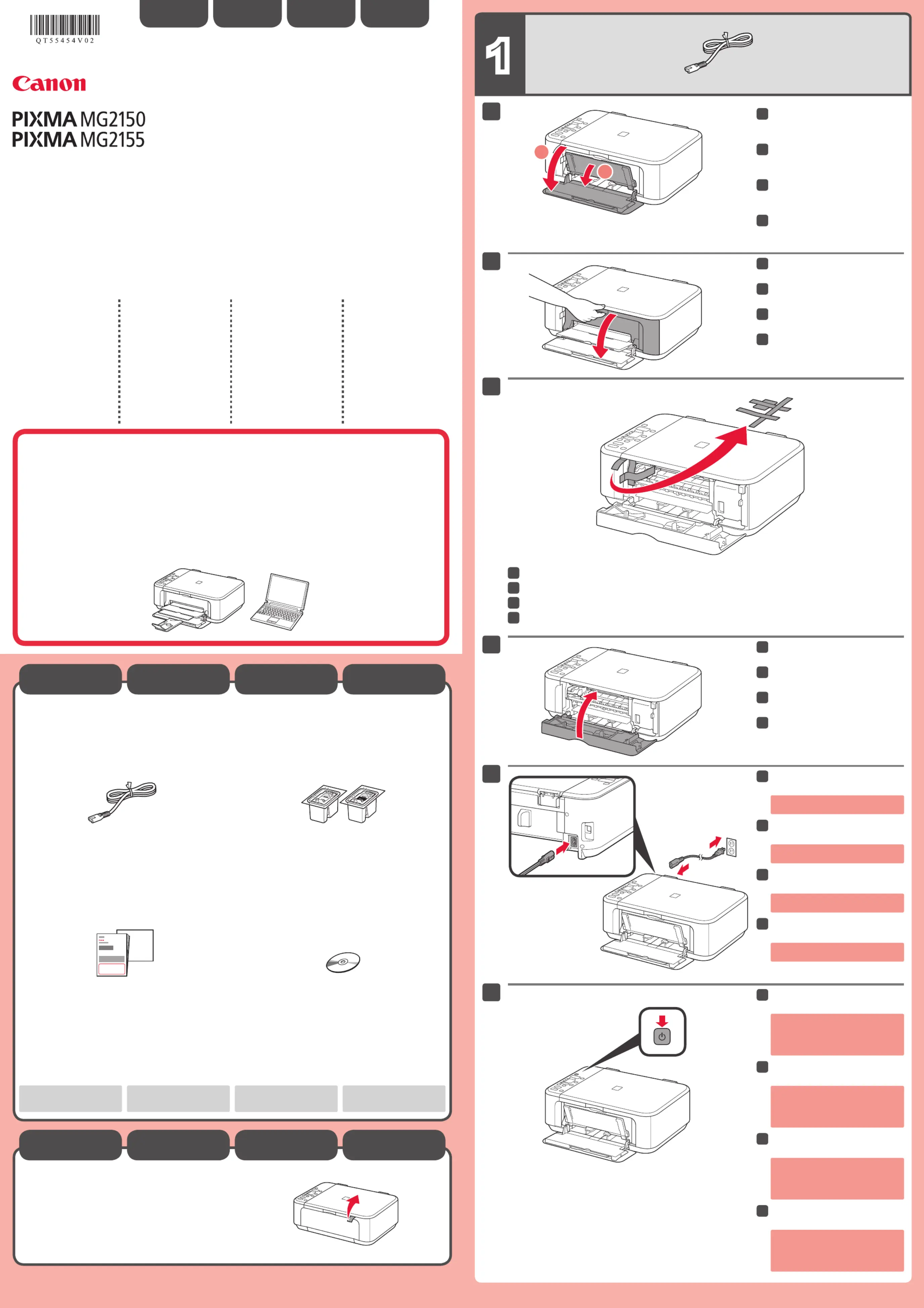 QT55454V02

Canon

PIXMA MG2150
PIXMA MG2155

1