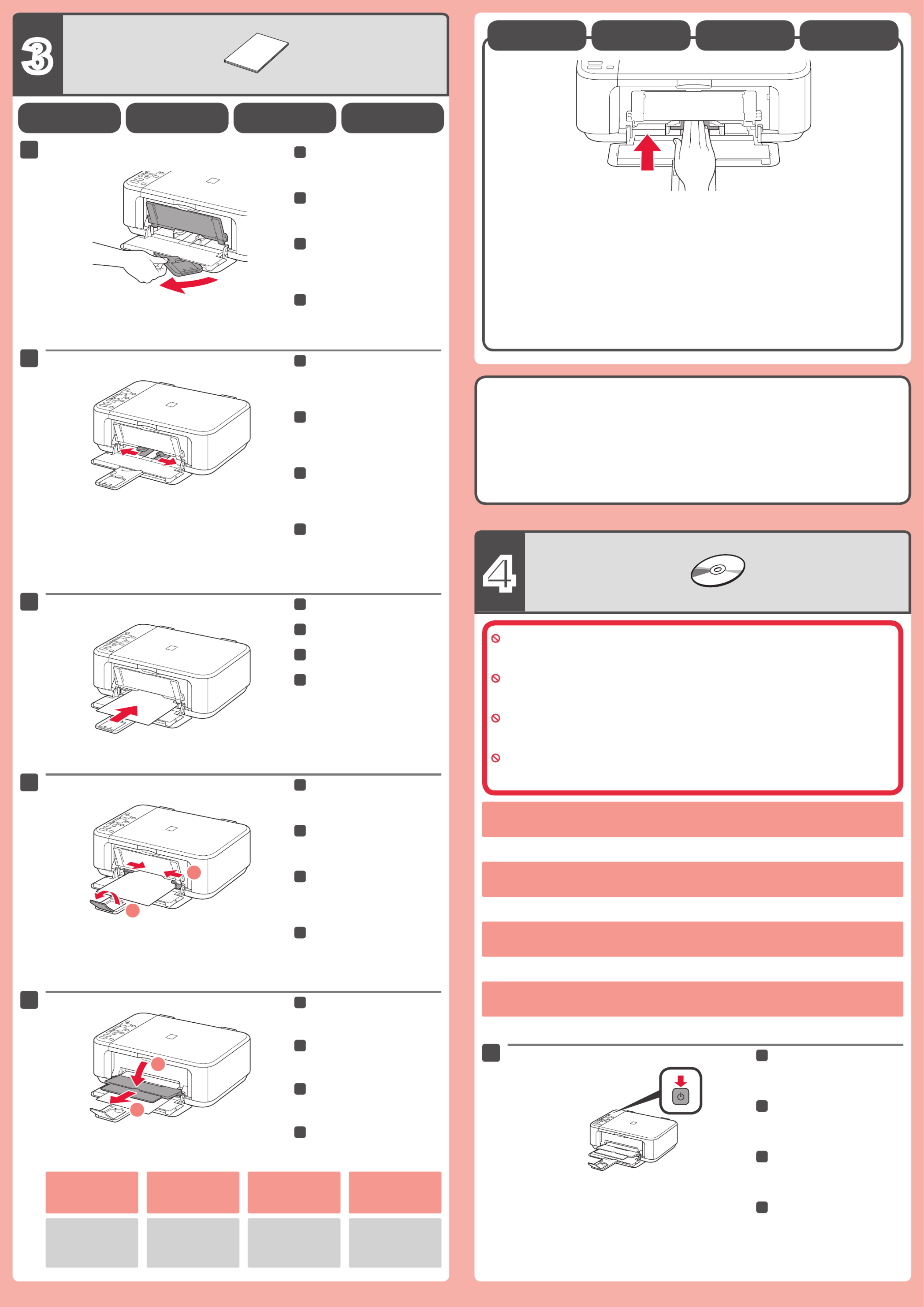 3

4