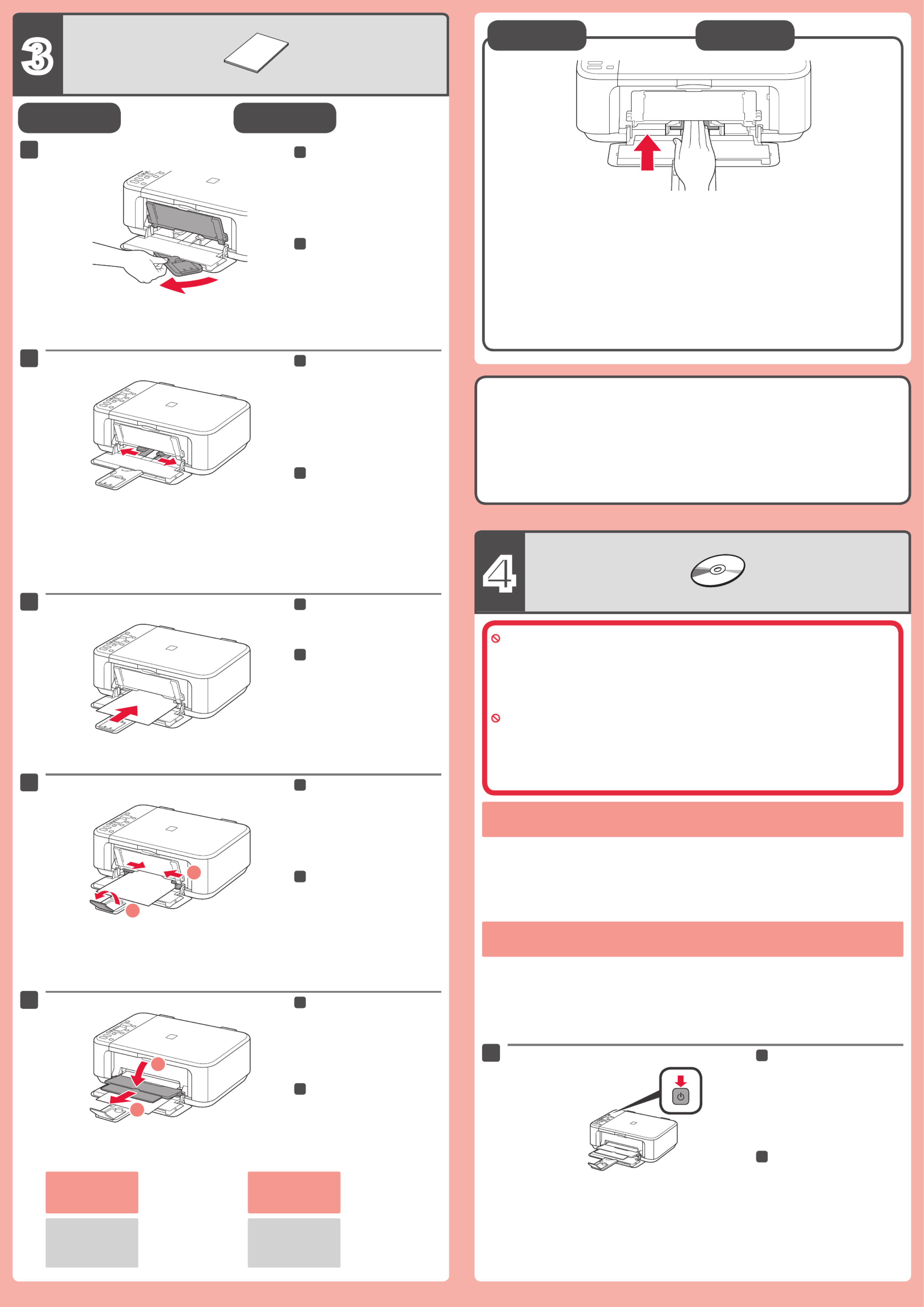 3

4