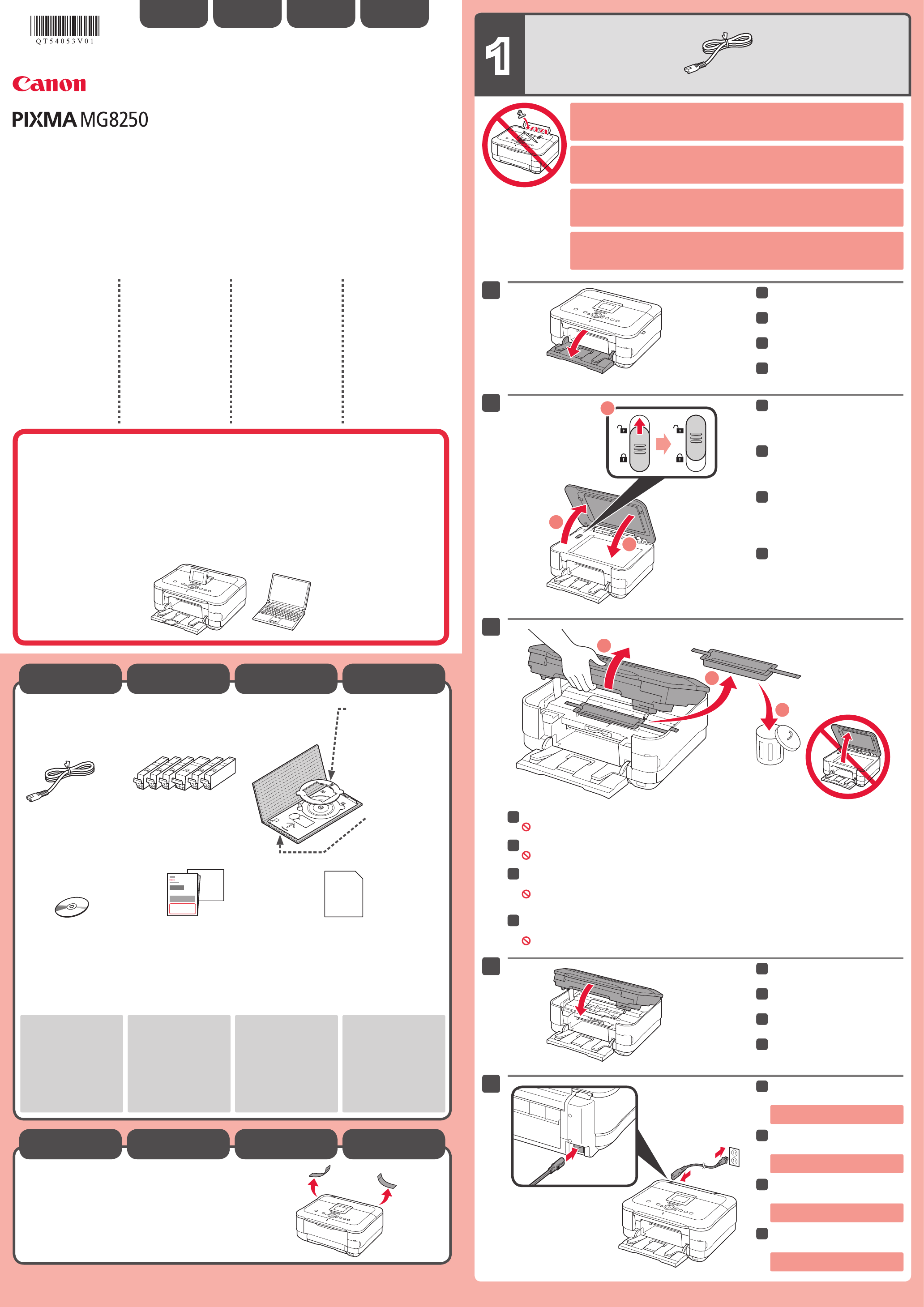 QT54053V01

Canon

PIXMA MG8250

1