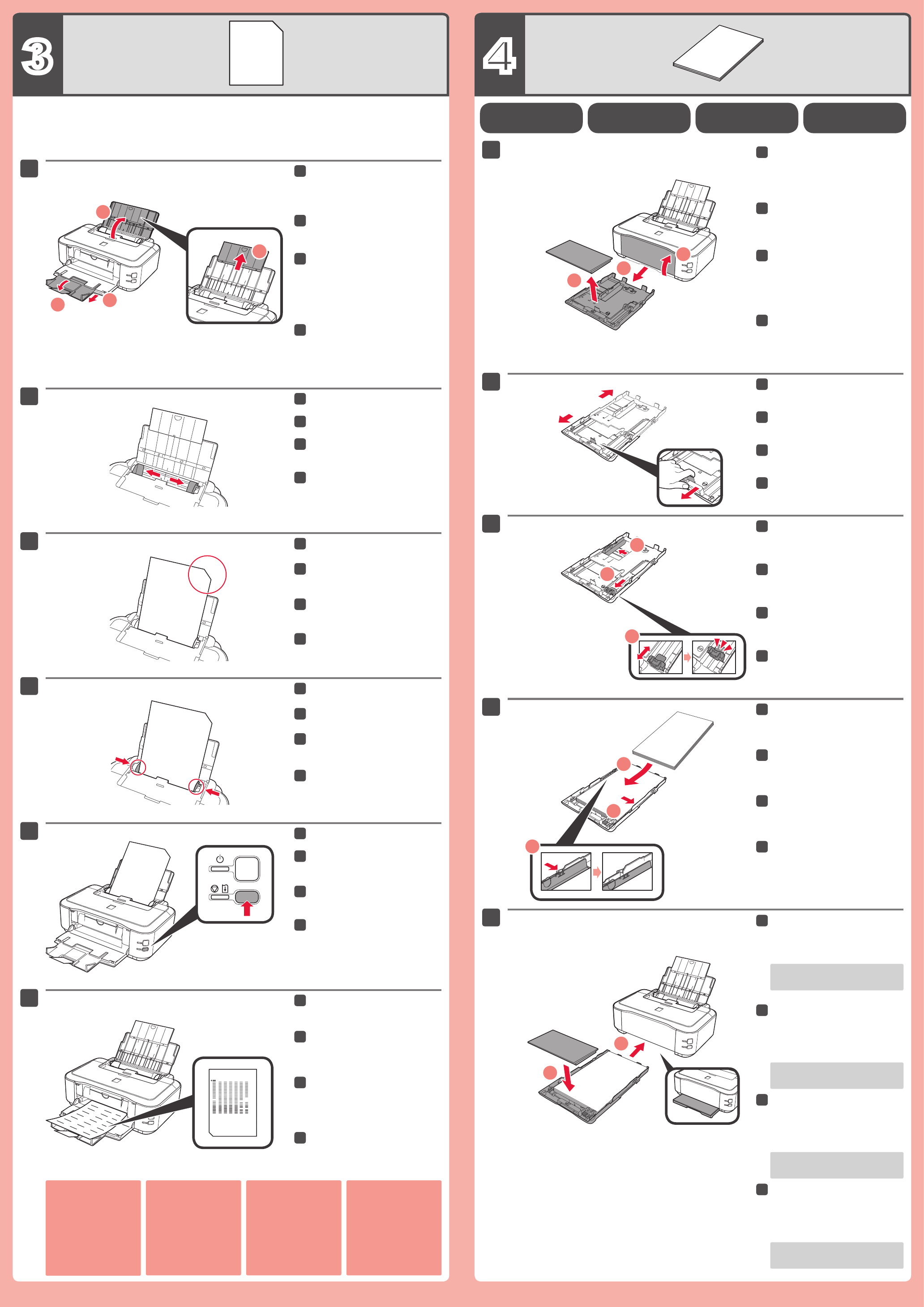 3

4