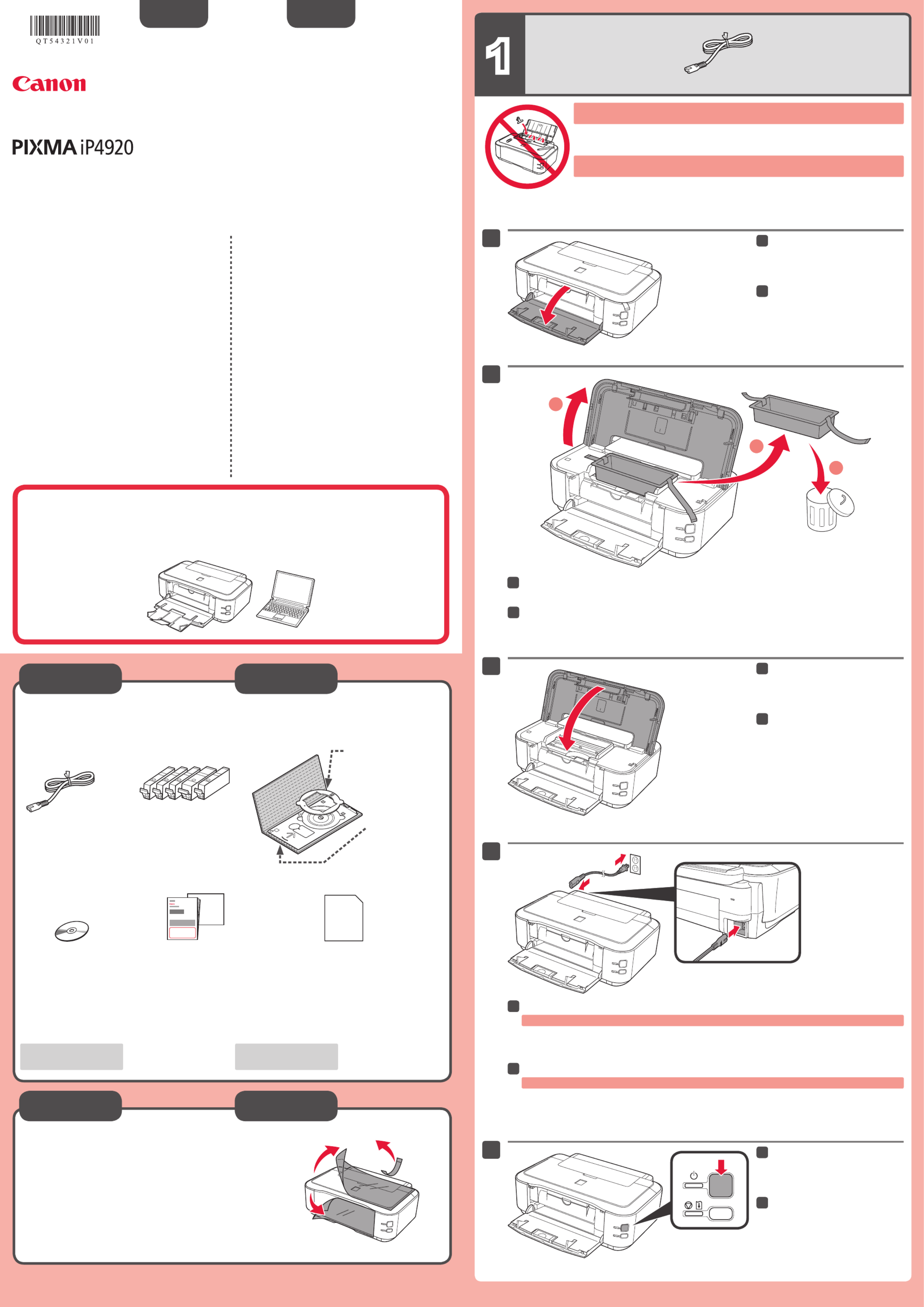 QT54321V01

Canon

PIXMA iP4920

1