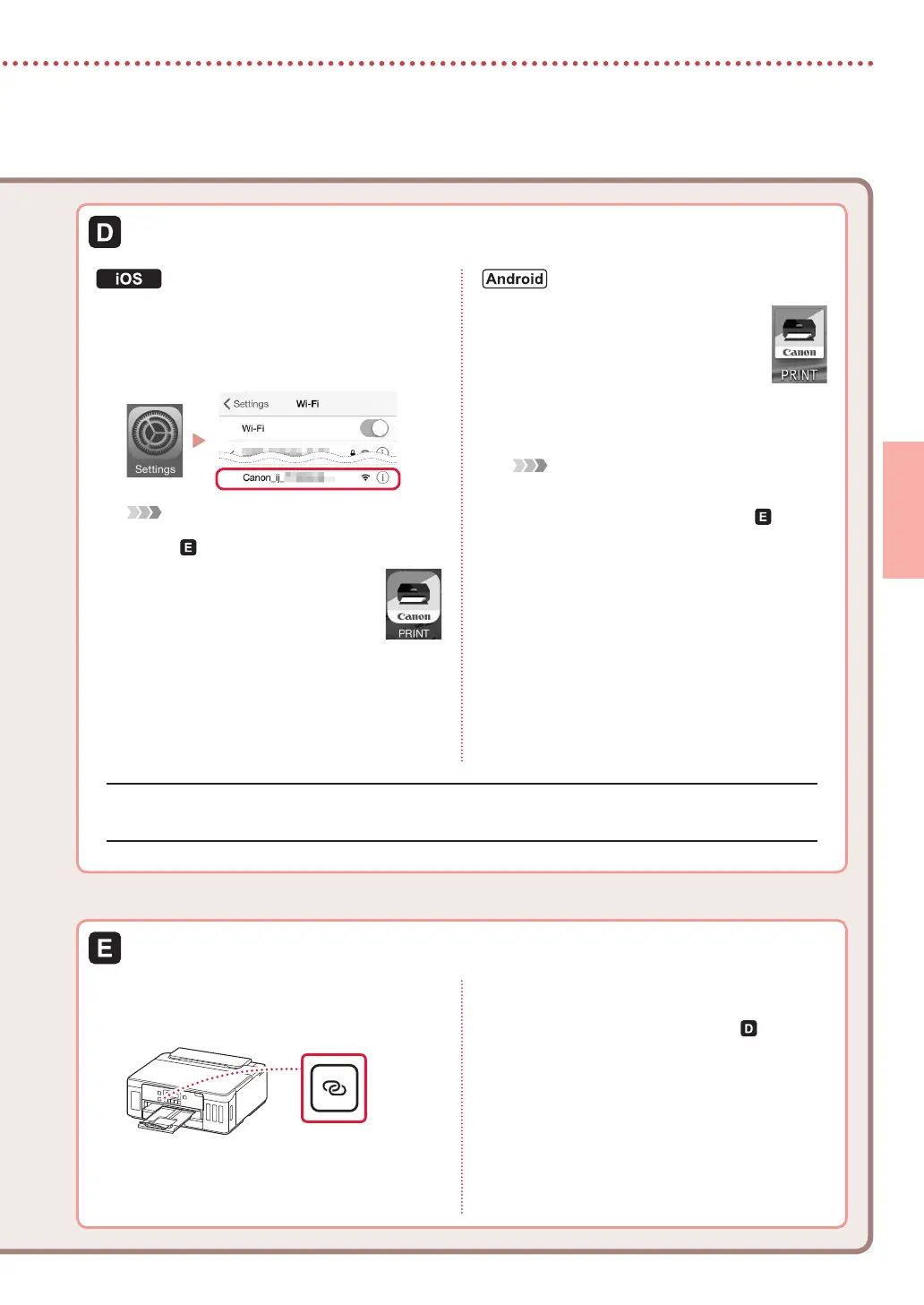 D

iOS

Settings

Settings Wi-Fi

Wi-Fi

Canon_ij_

E

Canon PRINT

Android

Canon PRINT

E

E

D