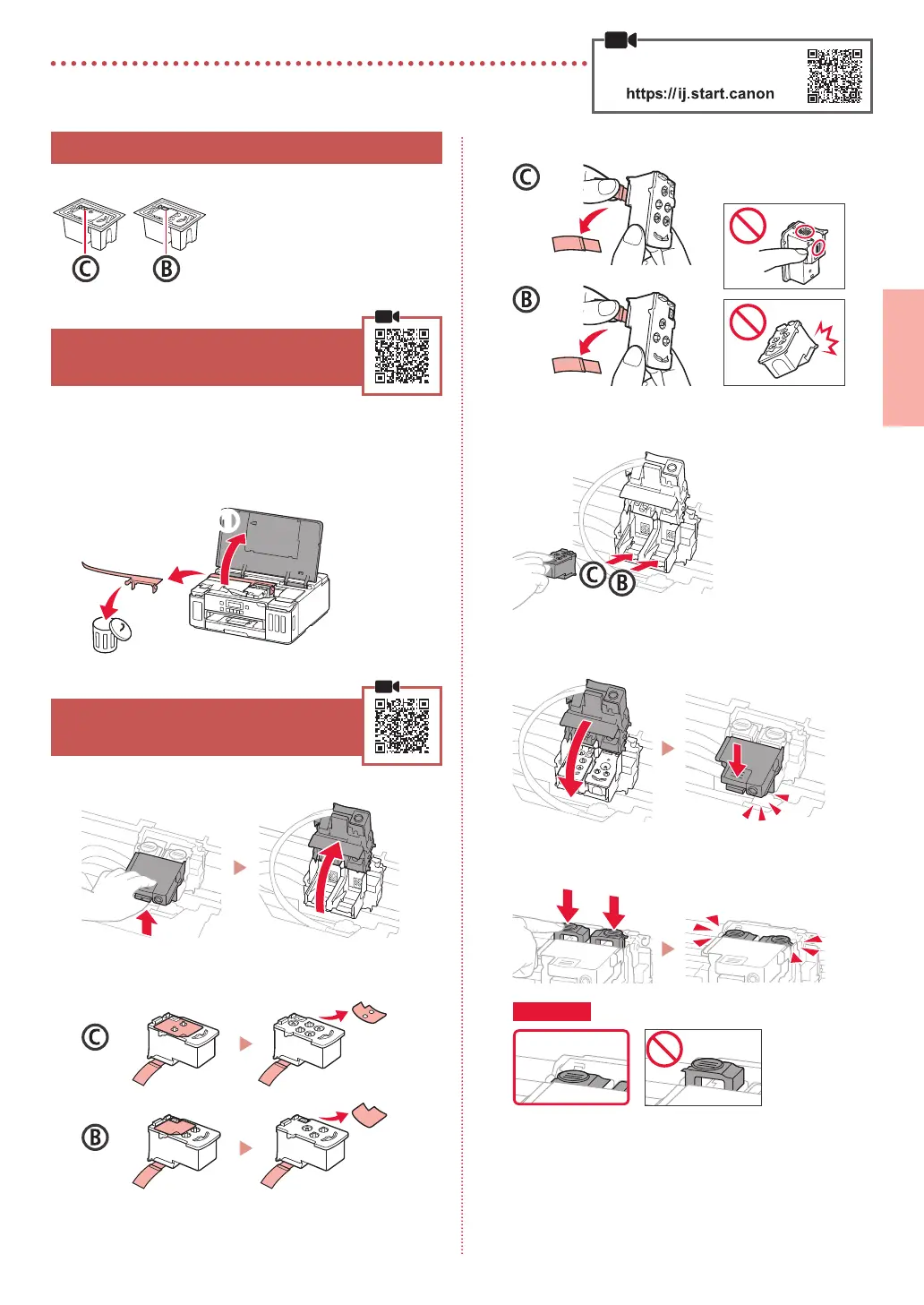 https://ij.start.canon

Ⓒ Ⓑ

Ⓒ

Ⓑ

Ⓒ Ⓑ

Ⓒ

Ⓑ