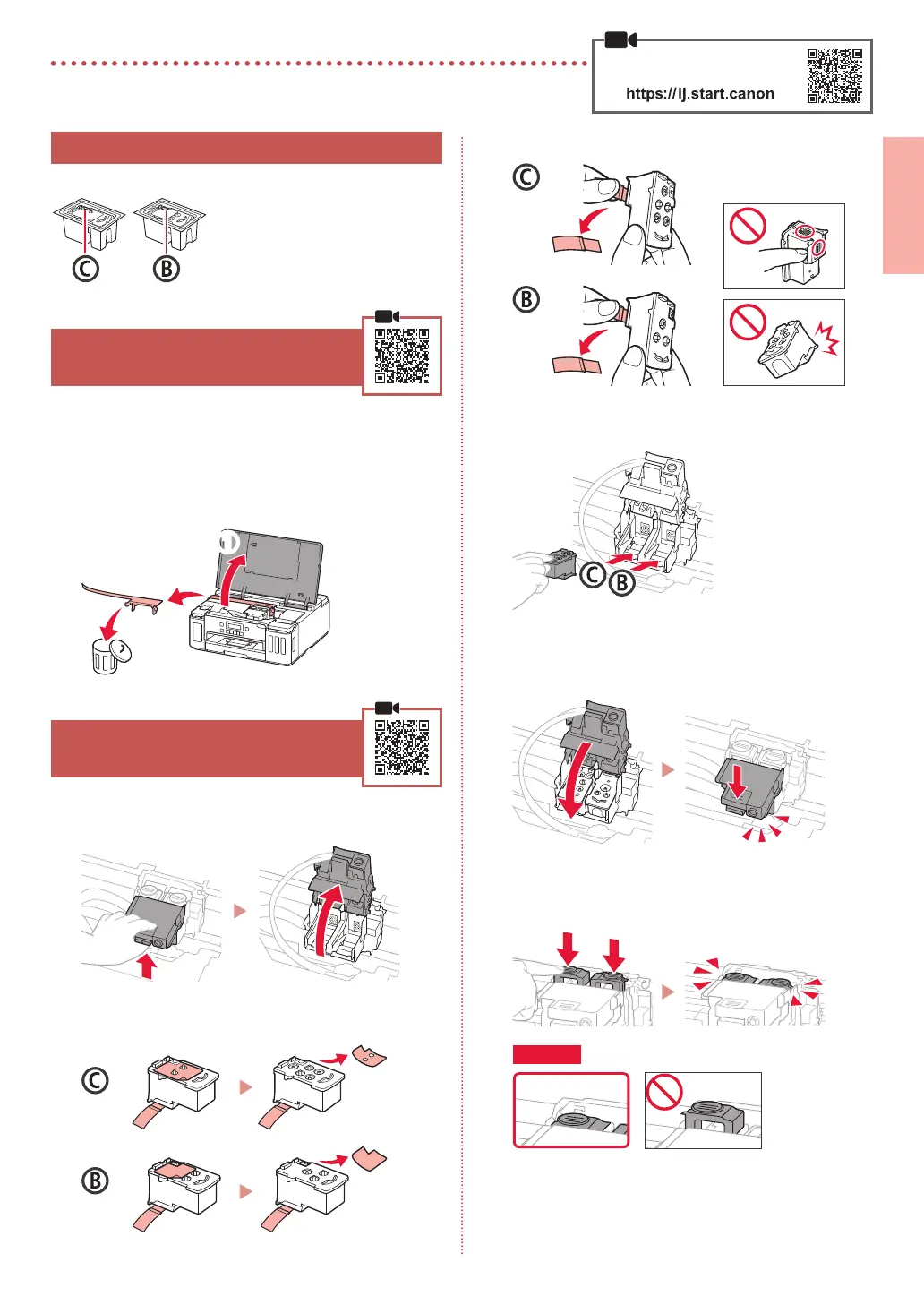 https://ij.start.canon

Ⓒ Ⓑ

Ⓒ

Ⓑ

Ⓒ Ⓑ

Ⓒ

Ⓑ