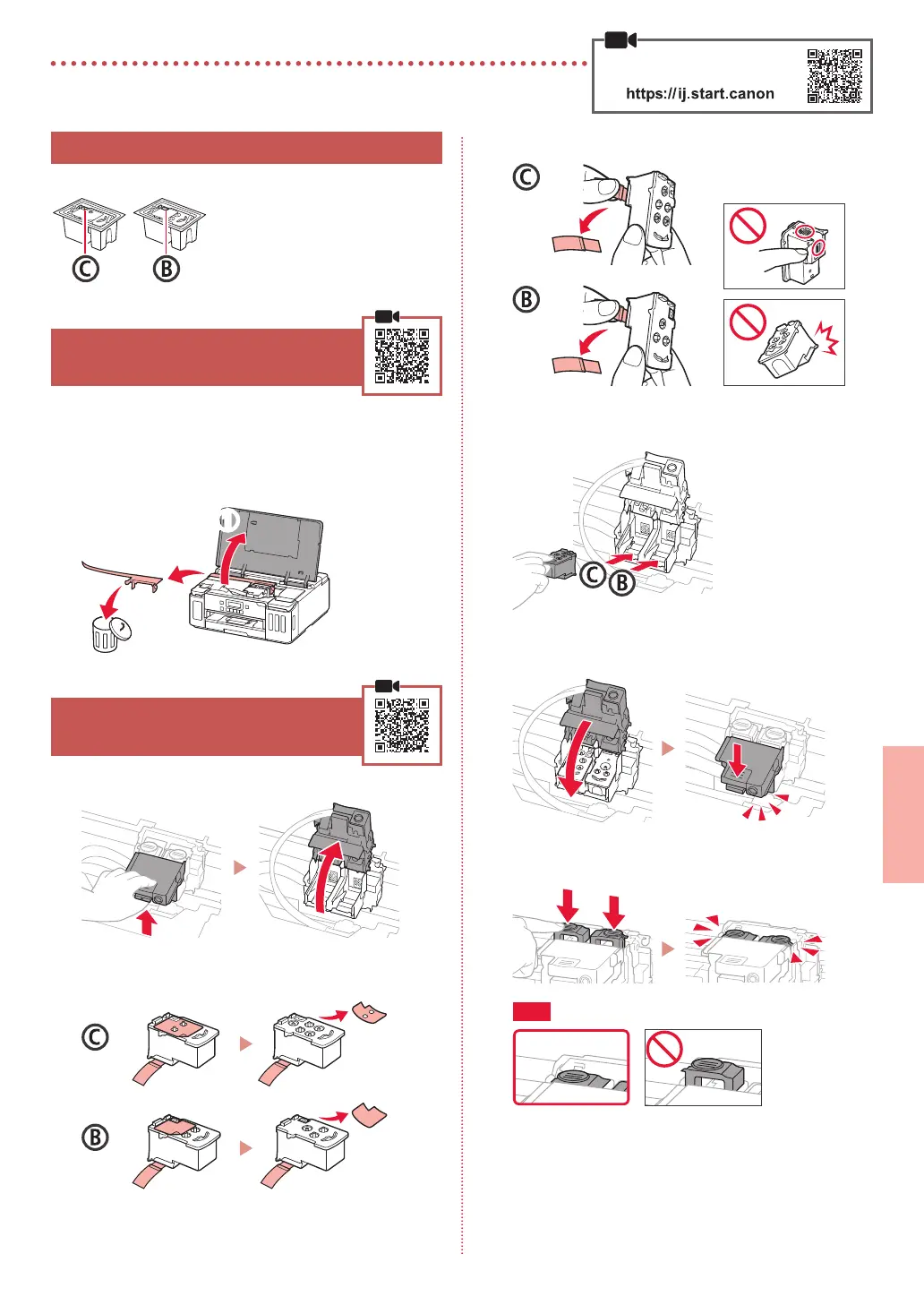 https://ij.start.canon

C B

C

B

C B

C

B