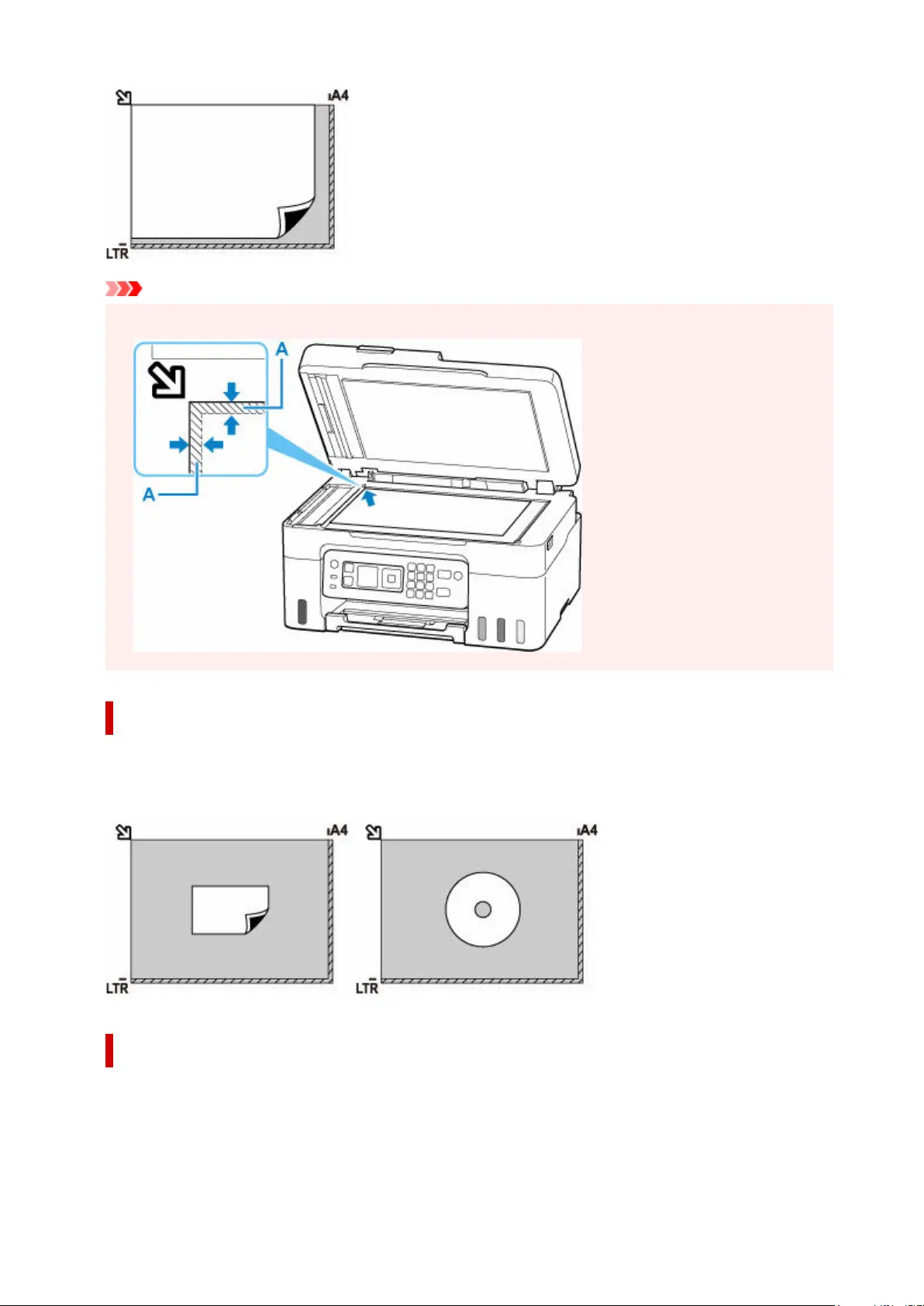 A4

LTR

A

A

A4

LTR

A4

LTR