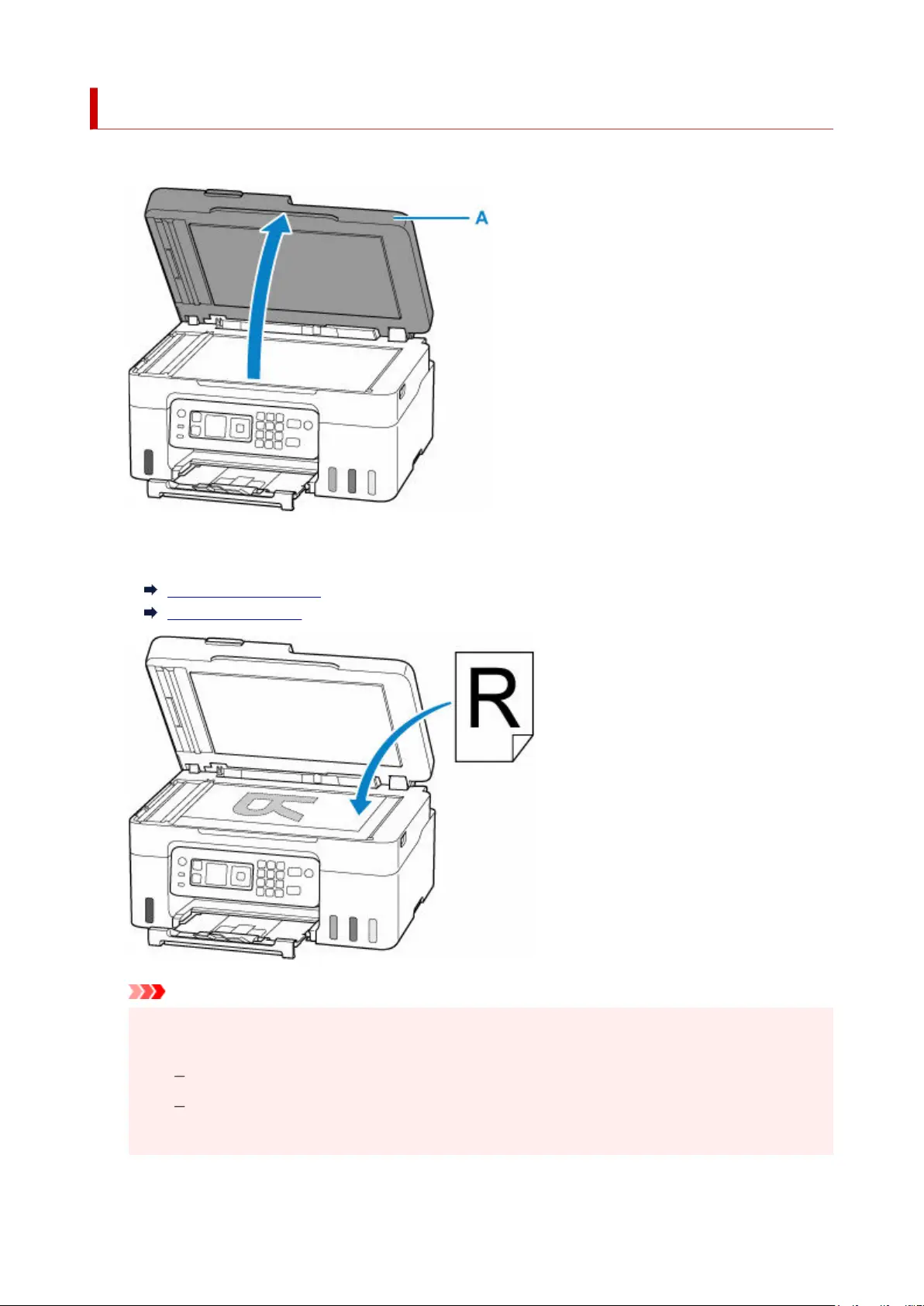 A

R